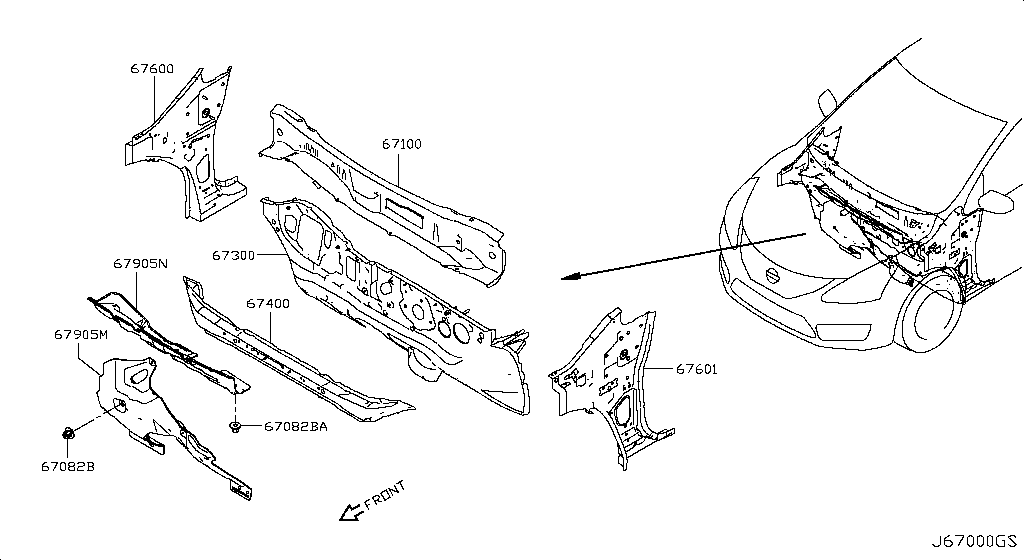 67600
67100
67300
67905N
67400
67905M
67601
67082BA
67082B
FRONT
J67000GS