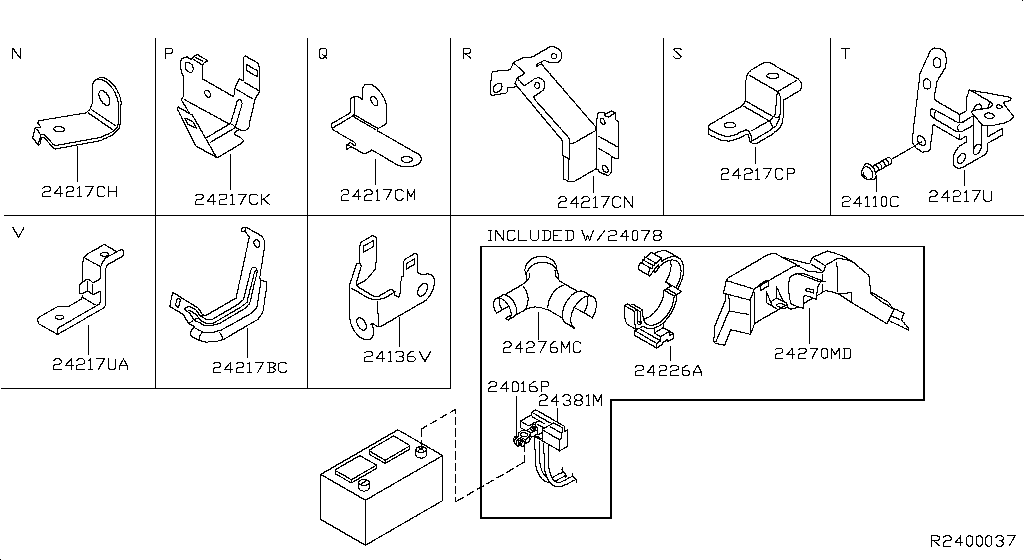 N
24217CH

P
24217CK

Q
24217CM

R
24217CN

S
24217CP

T
24110C
24217U

V
24217UA

24217BC

24136V

INCLUDED W/24078
24276MC
24226A
24270MD
24016P
24381M

R2400037