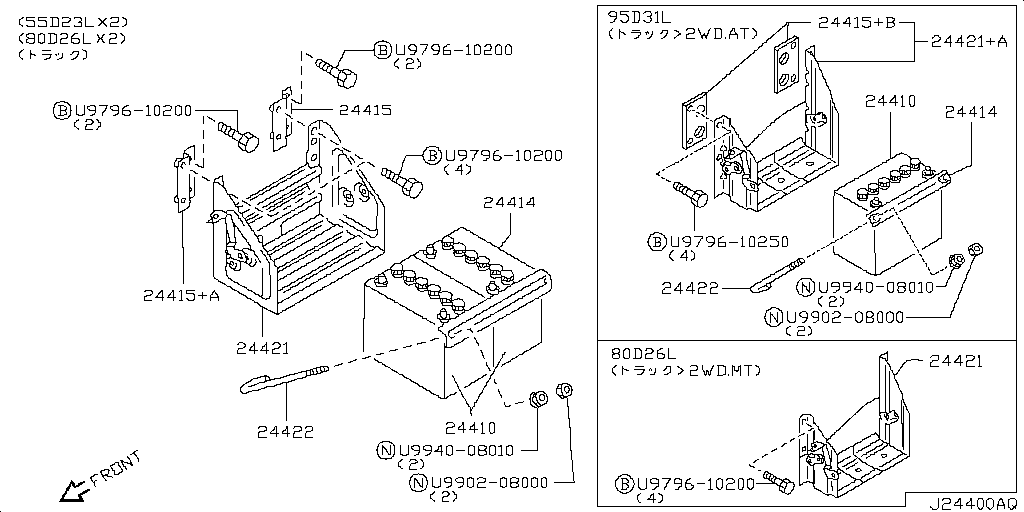 (55D23L×2)
(80D26L×2)
(トラック)

Ⓑ U9796-10200
(2)

Ⓑ U9796-10200
(2)

24415

Ⓑ U9796-10200
(4)

24414

24415+A

24421

24422

24410

Ⓝ U9940-08010
(2)

Ⓝ U9902-08000
(2)

FRONT

95D31L
(トラック>2WD.AT)

24415+B

24421+A

24410

24414

Ⓑ U9796-10250
(4)

24422

Ⓝ U9940-08010
(2)

Ⓝ U9902-08000
(2)

80D26L
(トラック>2WD.MT)

24421

Ⓑ U9796-10200
(4)

J24400AQ