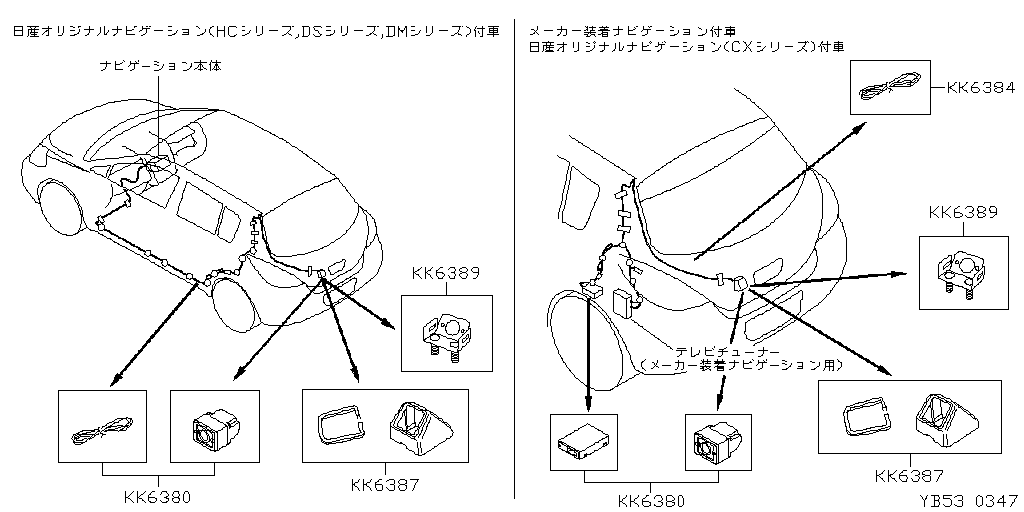 日産オリジナルナビゲーション(HCシリーズ,DSシリーズ,DMシリーズ)付車

ナビゲーション本体

KK6389

KK6380

KK6387

メーカー装着ナビゲーション付車
日産オリジナルナビゲーション(CXシリーズ)付車

KK6384

KK6389

テレビチューナー
(メーカー装着ナビゲーション用)

KK6387

KK6380

YB53 0347