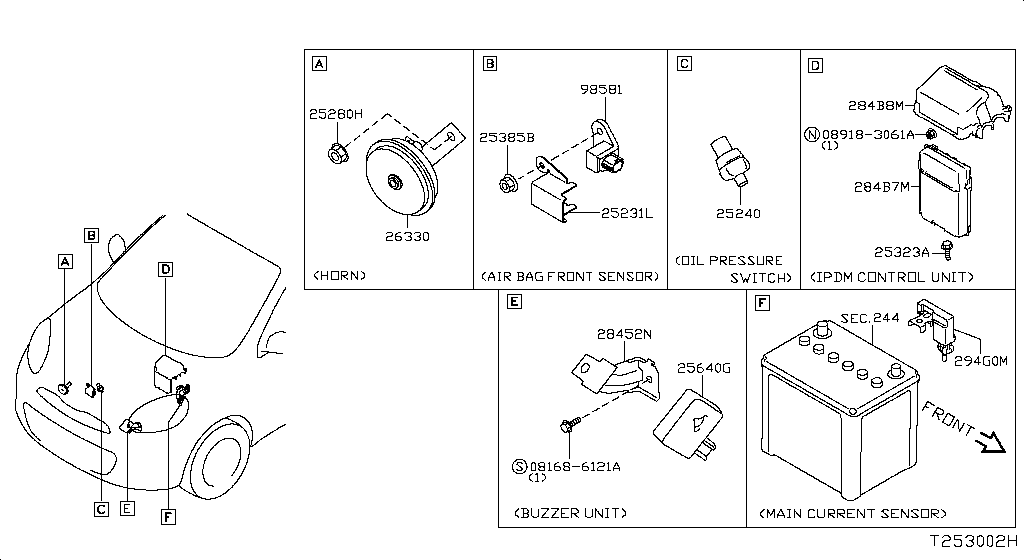 A
B
D
C
E
F

A
25260H
26330
<HORN>

B
98581
25385B
25231L
<AIR BAG FRONT SENSOR>

C
25240
<OIL PRESSURE SWITCH>

D
284B8M
N 08918-3061A
(1)
284B7M
25323A
<IPDM CONTROL UNIT>

E
28452N
25640G
S 08168-6121A
(1)
<BUZZER UNIT>

F
SEC.244
294G0M
FRONT
<MAIN CURRENT SENSOR>

T253002H