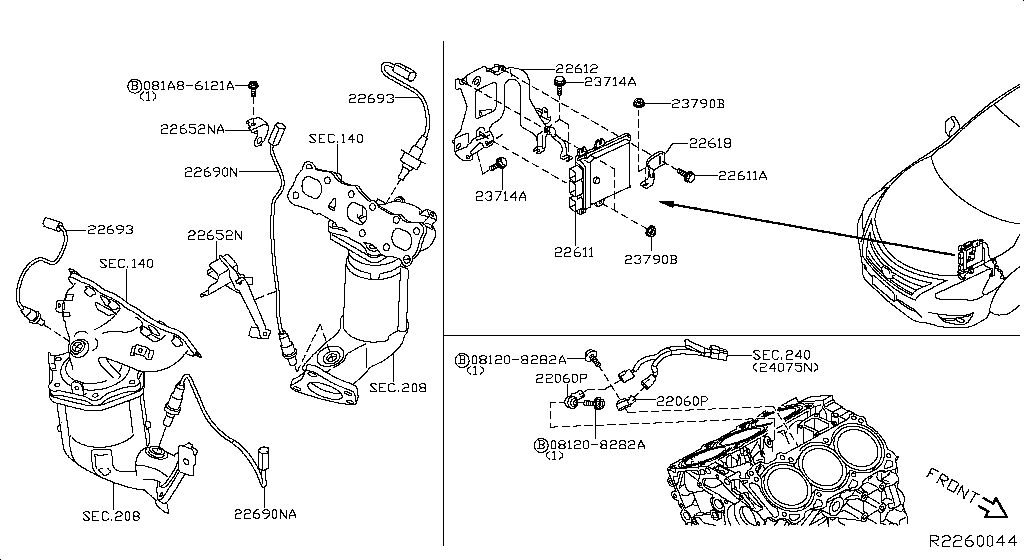 Ⓑ081A8-6121A
(1)
22652NA
22690N
22693
SEC.140
22693
SEC.140
22652N
SEC.208
SEC.208
22690NA
22612
23714A
23790B
22618
22611A
23714A
22611
23790B
Ⓑ08120-8282A
(1)
22060P
SEC.240
(24075N)
22060P
Ⓑ08120-8282A
(1)
FRONT
R2260044