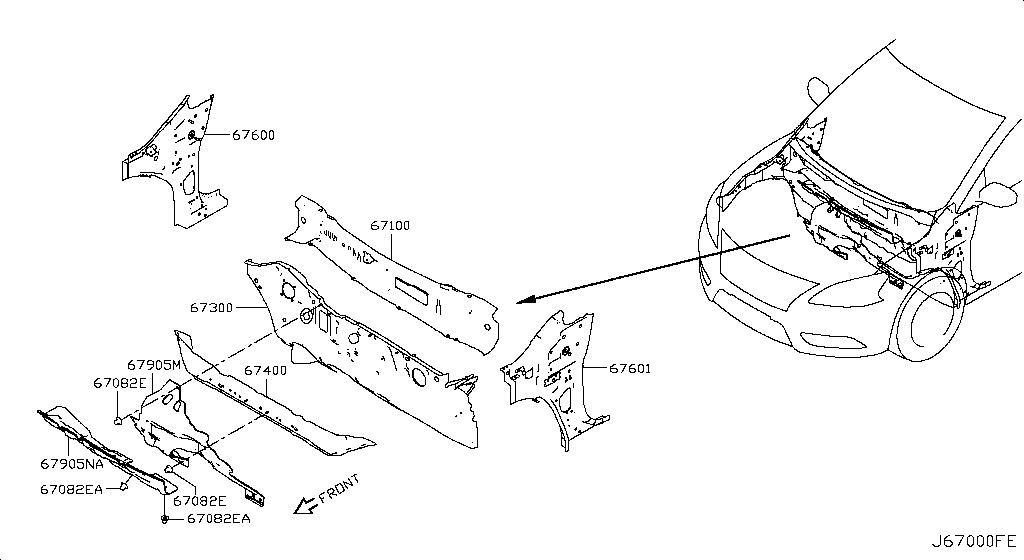 67600
67100
67300
67905M
67082E
67400
67601
67905NA
67082EA
67082E
67082EA
FRONT
J67000FE