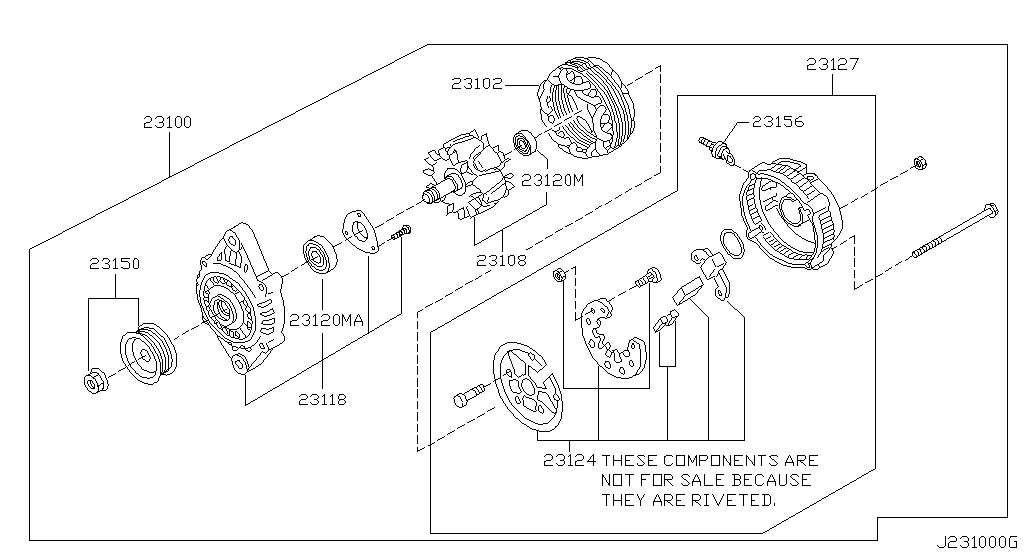 23100
23102
23127
23156
23120M
23108
23150
23120MA
23118
23124 THESE COMPONENTS ARE NOT FOR SALE BECAUSE THEY ARE RIVETED.
J231000G