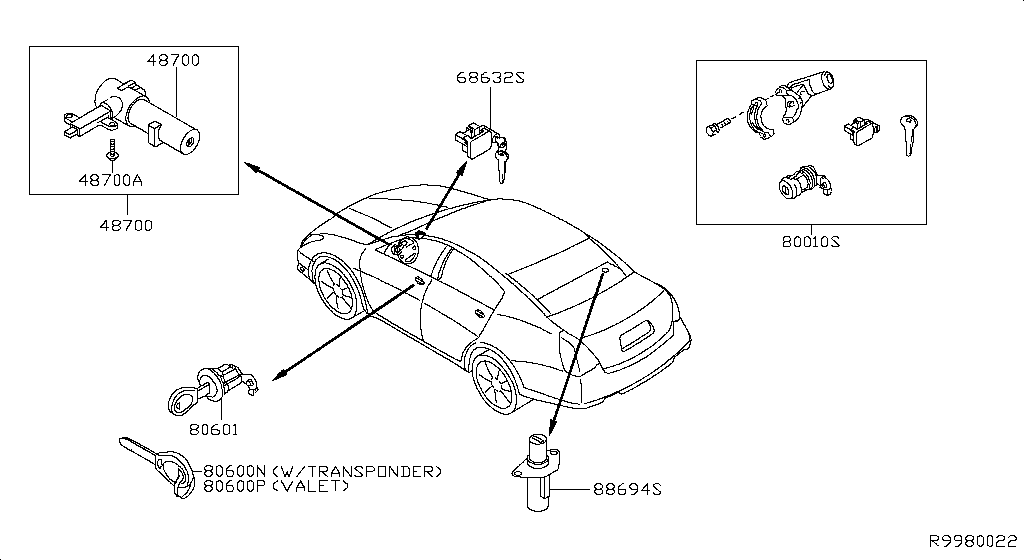 48700
48700A
48700
68632S
80010S
80601
80600N (W/TRANSPONDER)
80600P (VALET)
88694S
R9980022