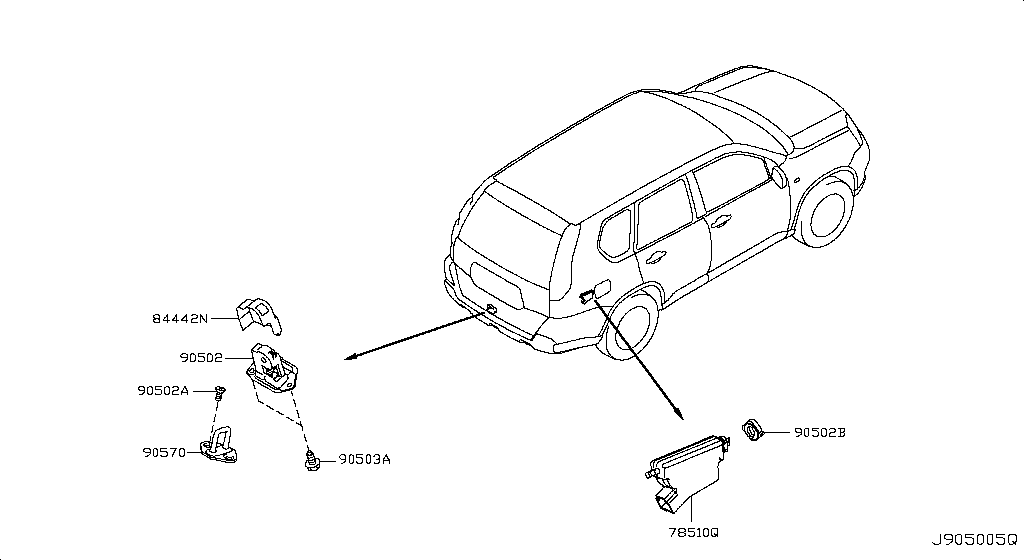 84442N
90502
90502A
90570
90503A
90502B
78510Q
J905005Q