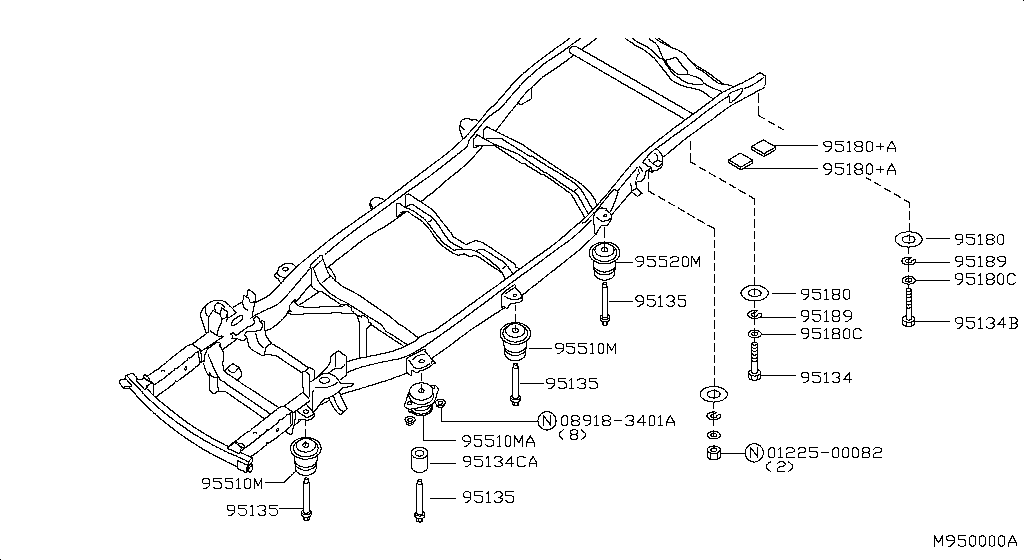 95180+A
95180+A
95180
95189
95180C
95134B
95520M
95135
95180
95189
95180C
95134
95510M
95135
N 08918-3401A
(8)
95510MA
95134CA
95135
N 01225-00082
(2)
95510M
95135
M950000A