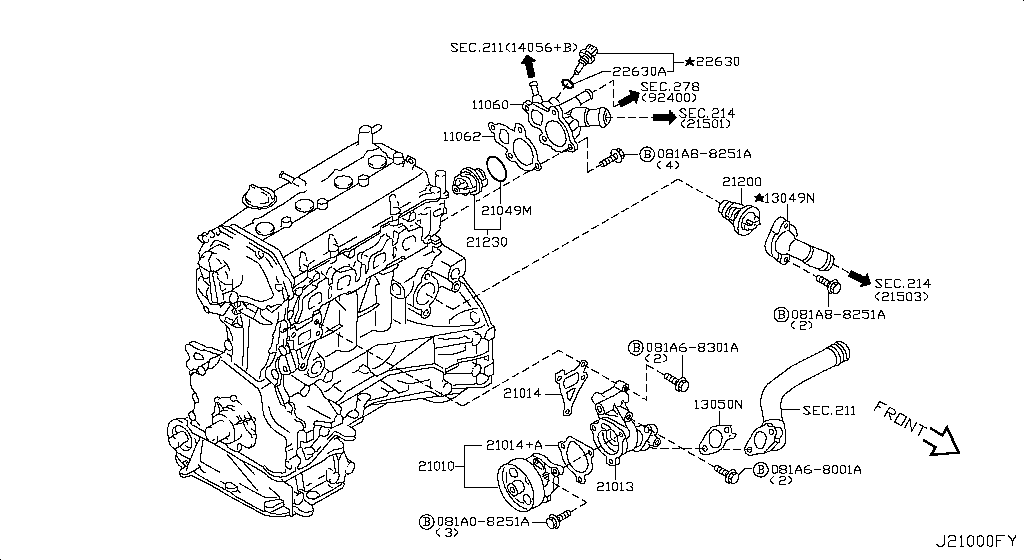 SEC.211(14056+B)
★22630
22630A
SEC.278
(92400)
11060
SEC.214
(21501)
11062
Ⓑ081A8-8251A
(4)
21049M
21230
21200
★13049N
SEC.214
(21503)
Ⓑ081A8-8251A
(2)
Ⓑ081A6-8301A
(2)
21014
13050N
SEC.211
FRONT
21014+A
21010
21013
Ⓑ081A6-8001A
(2)
Ⓑ081A0-8251A
(3)
J21000FY