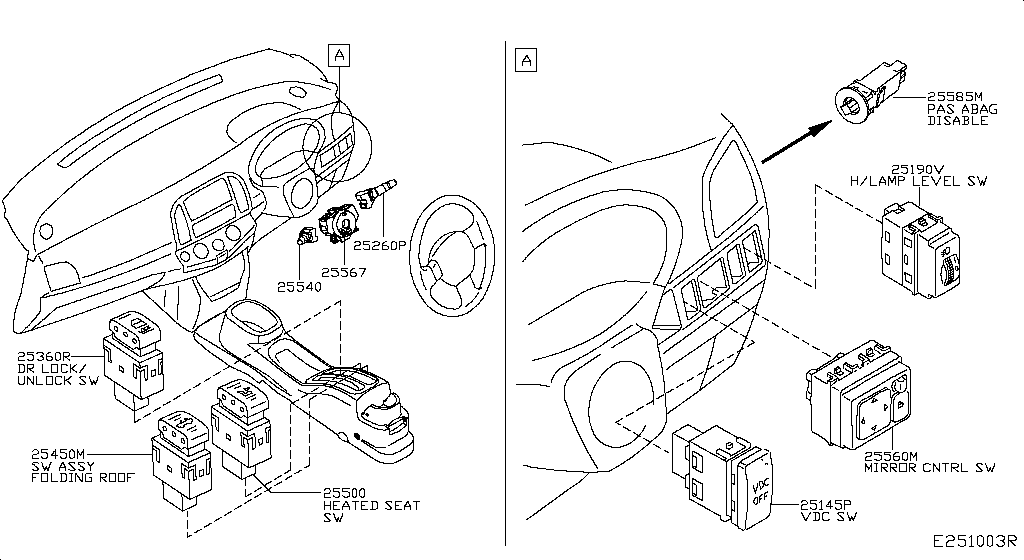 A

25260P

25567

25540

25360R
DR LOCK/
UNLOCK SW

25450M
SW ASSY
FOLDING ROOF

25500
HEATED SEAT
SW

A

25585M
PAS ABAG
DISABLE

25190V
H/LAMP LEVEL SW

25560M
MIRROR CNTRL SW

VDC
OFF

25145P
VDC SW

E251003R