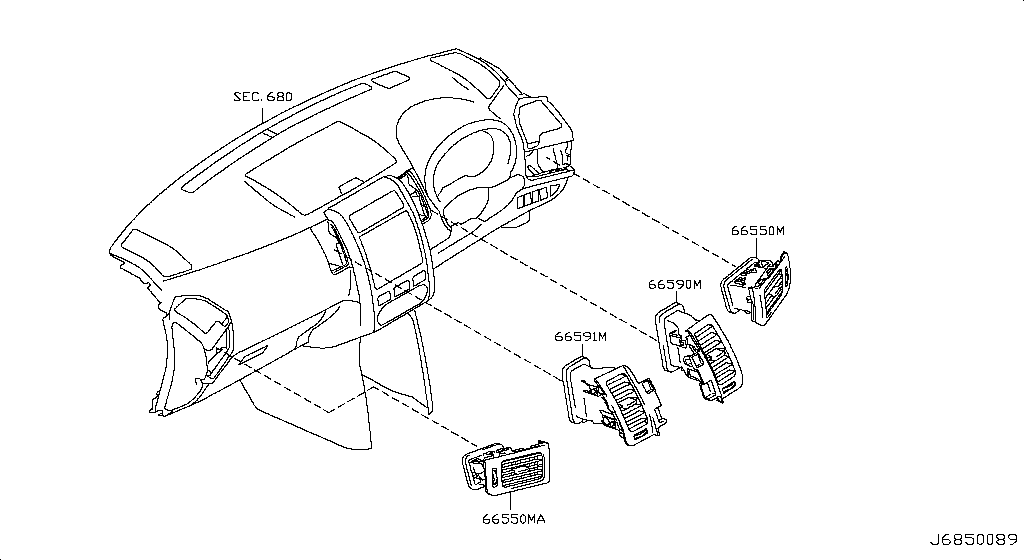 SEC. 680

66550M

66590M

66591M

66550MA

J6850089