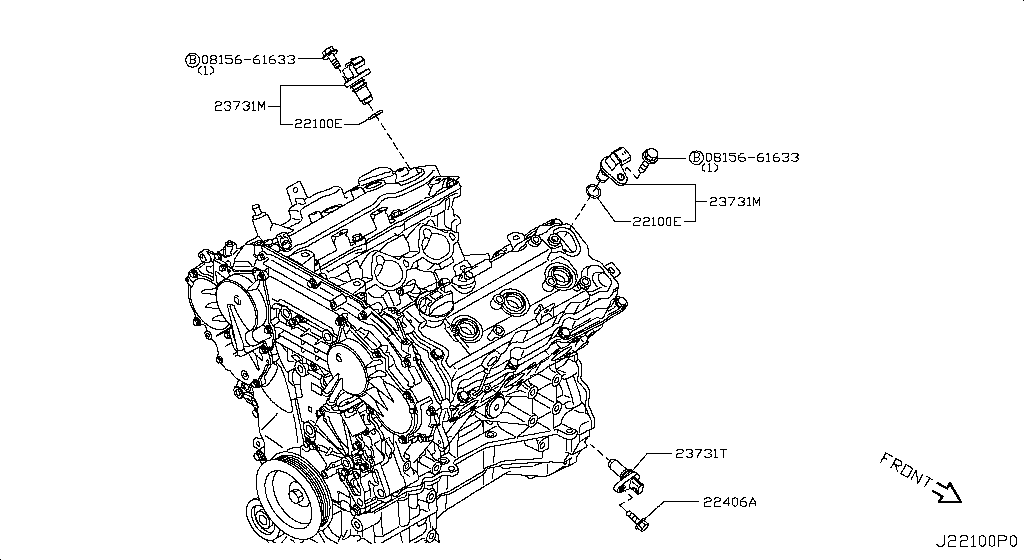 Ⓑ08156-61633
(1)
23731M
22100E
Ⓑ08156-61633
(1)
23731M
22100E
23731T
22406A
FRONT
J22100P0