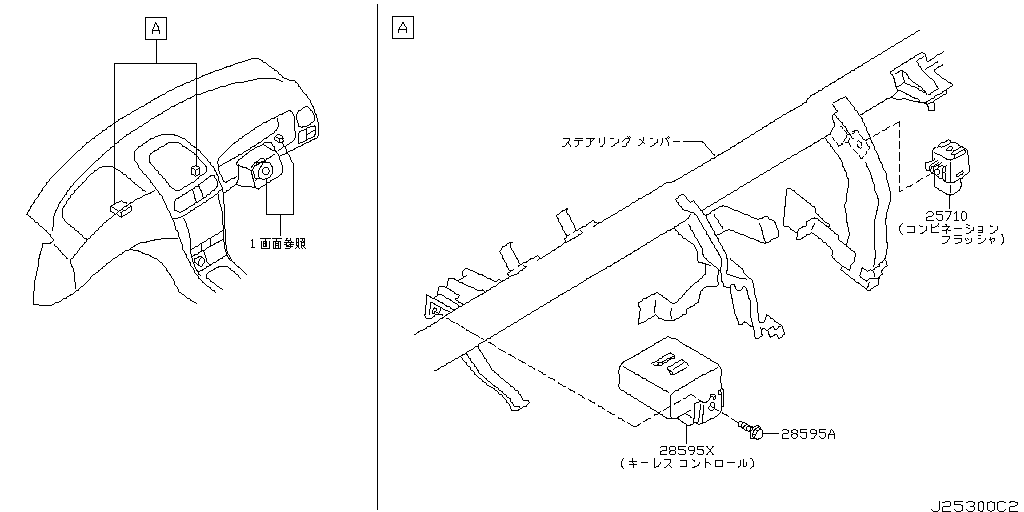 A

1 画面参照

A

ステアリング メンバー

25710
(コンビネーション
フラッシャ)

28595X
(キーレス コントロール)

28595A

J25300C2