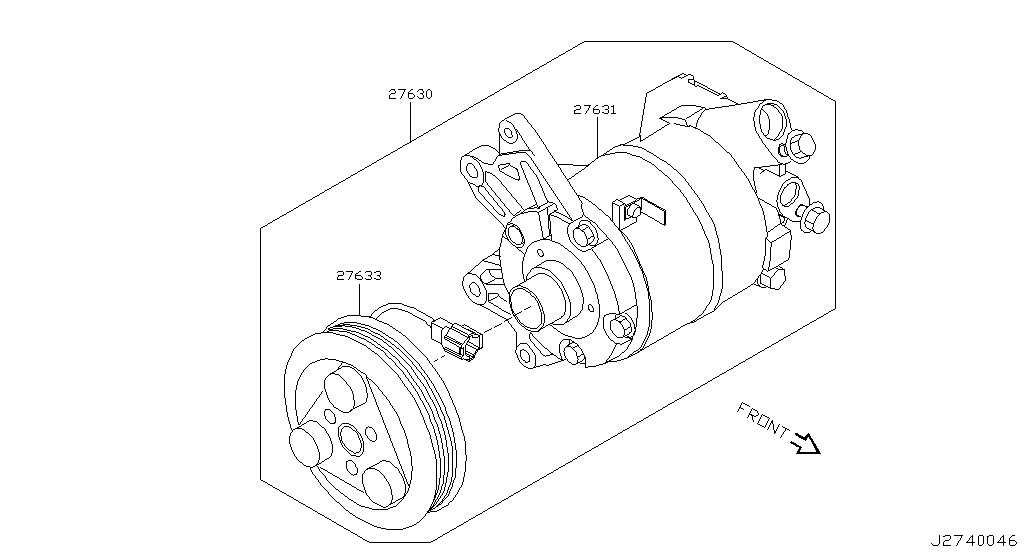 27630

27631

27633

FRONT

J2740046