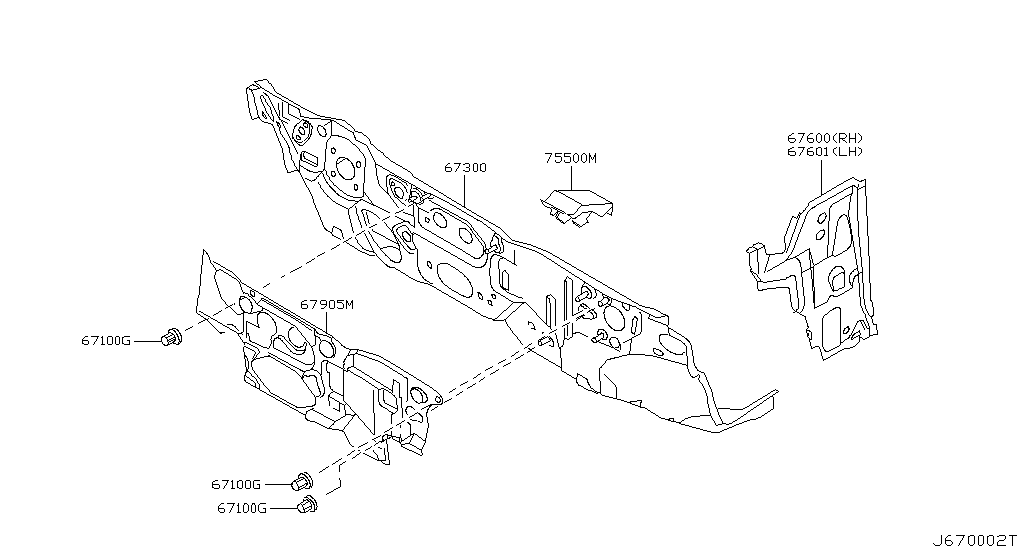 67600(RH)
67601(LH)

67300

75500M

67905M

67100G

67100G

67100G

J670002T