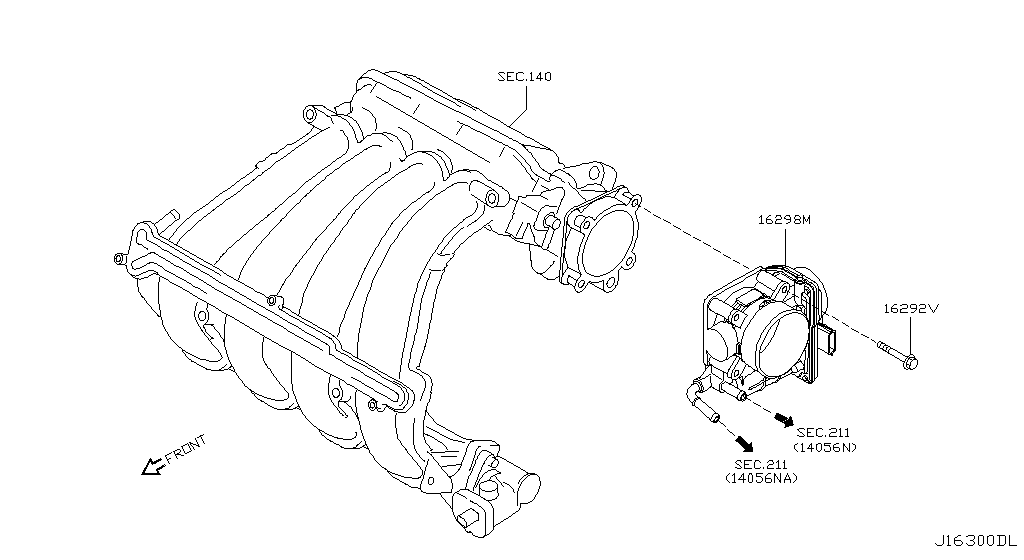 SEC.140
16298M
16292V
SEC.211
(14056N)
SEC.211
(14056NA)
FRONT
J16300DL