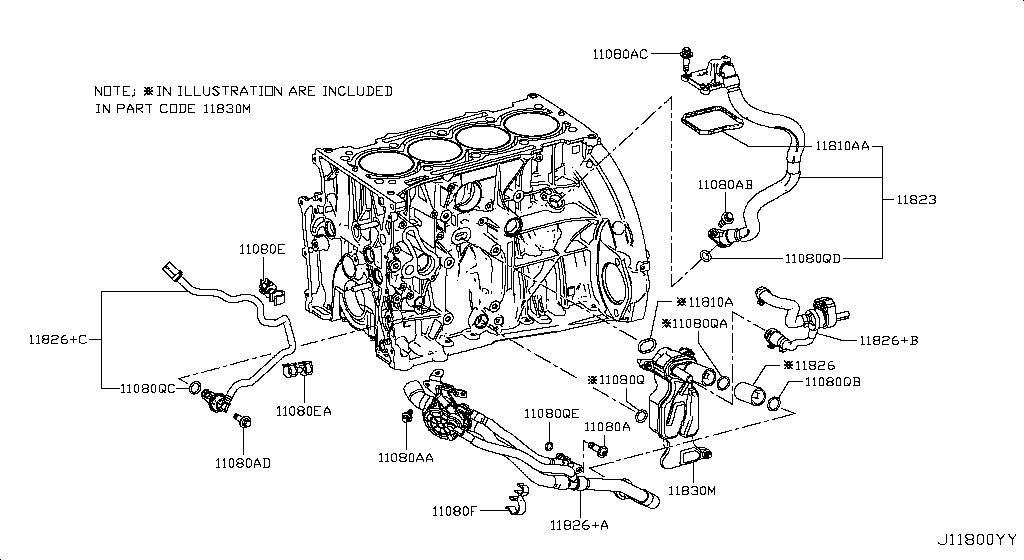 NOTE; ※IN ILLUSTRATION ARE INCLUDED
IN PART CODE 11830M

11080AC
11810AA
11080AB
11823
11080QD
11080E
11826+C
11080QC
11080EA
11080AD
※11810A
※11080QA
11826+B
※11826
11080QB
※11080Q
11080QE
11080A
11080AA
11830M
11080F
11826+A
J11800YY