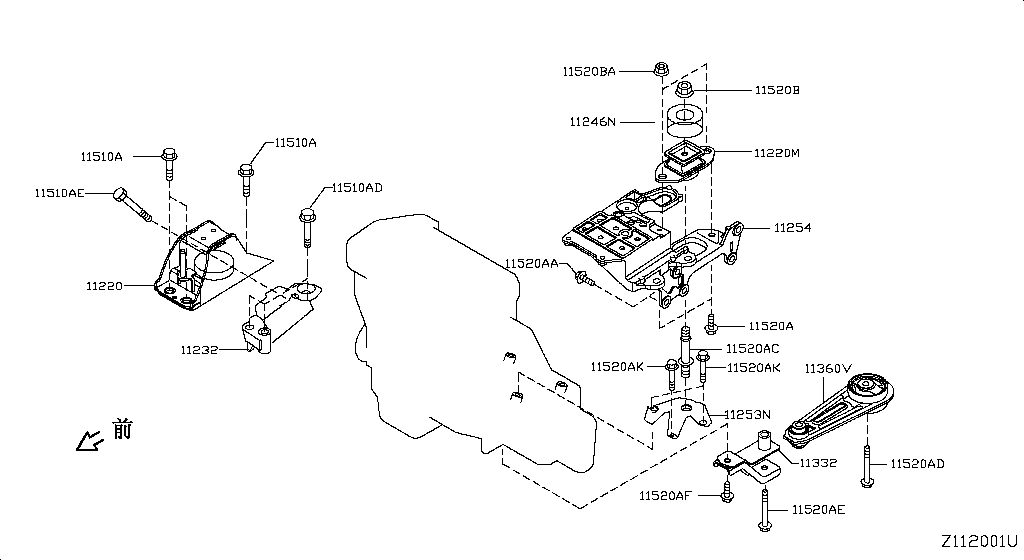 11520BA
11520B
11246N
11220M
11510A
11510A
11510AE
11510AD
11254
11520AA
11220
11520A
11232
11520AC
11520AK
11520AK
11360V
11253N
前
11332
11520AD
11520AF
11520AE
Z112001U