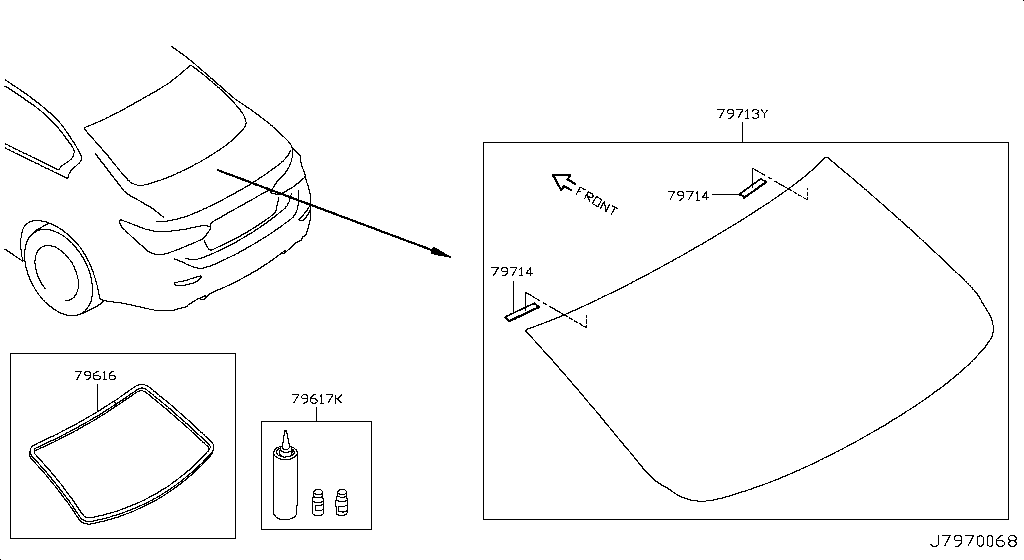 79713Y

FRONT

79714

79714

79616

79617K

J7970068