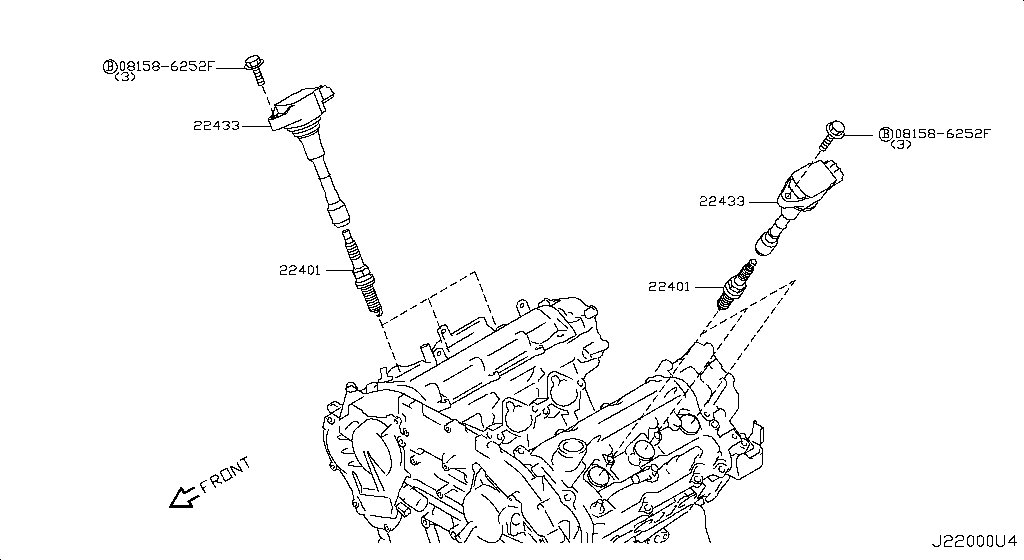 Ⓑ08158-6252F
(3)

22433

22401

Ⓑ08158-6252F
(3)

22433

22401

FRONT

J22000U4