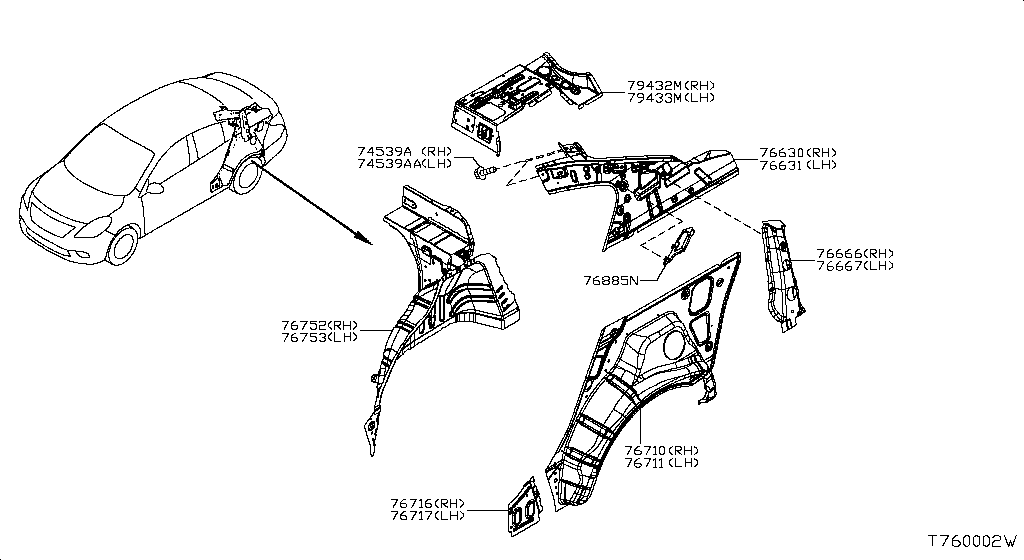 79432M(RH)
79433M(LH)

74539A (RH)
74539AA(LH)

76630(RH)
76631(LH)

76666(RH)
76667(LH)

76885N

76752(RH)
76753(LH)

76710(RH)
76711(LH)

76716(RH)
76717(LH)

T760002W