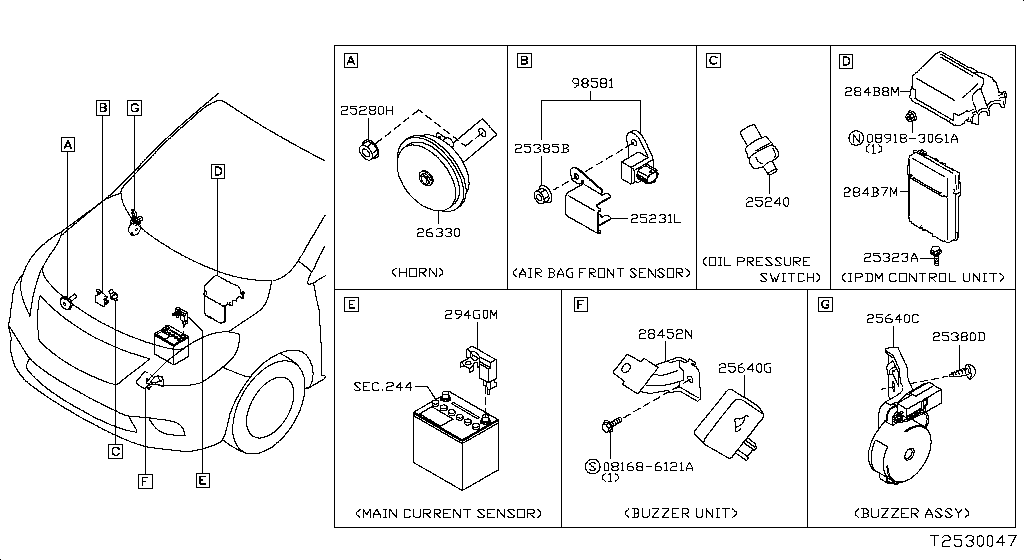 A
B
G
D
C
F
E

A
25280H
26330
(HORN)

B
98581
25385B
25231L
(AIR BAG FRONT SENSOR)

C
25240
(OIL PRESSURE SWITCH)

D
284B8M
N 08918-3061A
(1)
284B7M
25323A
(IPDM CONTROL UNIT)

E
294G0M
SEC.244
(MAIN CURRENT SENSOR)

F
28452N
25640G
S 08168-6121A
(1)
(BUZZER UNIT)

G
25640C
25380D
(BUZZER ASSY)

T2530047