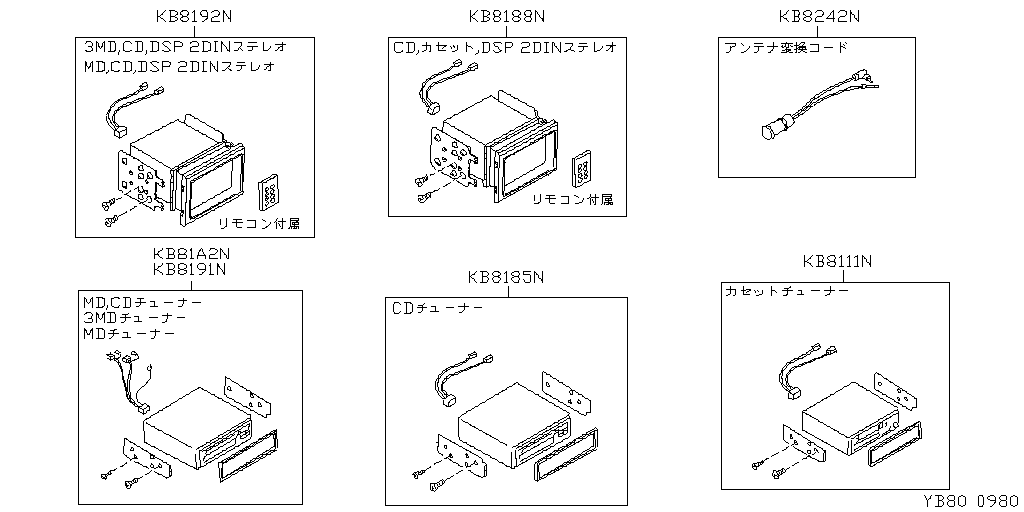 KB8192N
3MD,CD,DSP 2DINステレオ
MD,CD,DSP 2DINステレオ
リモコン付属

KB8188N
CD,カセット,DSP 2DINステレオ
リモコン付属

KB8242N
アンテナ変換コード

KB81A2N
KB8191N
MD,CDチューナー
3MDチューナー
MDチューナー

KB8185N
CDチューナー

KB8111N
カセットチューナー

YB80 0980