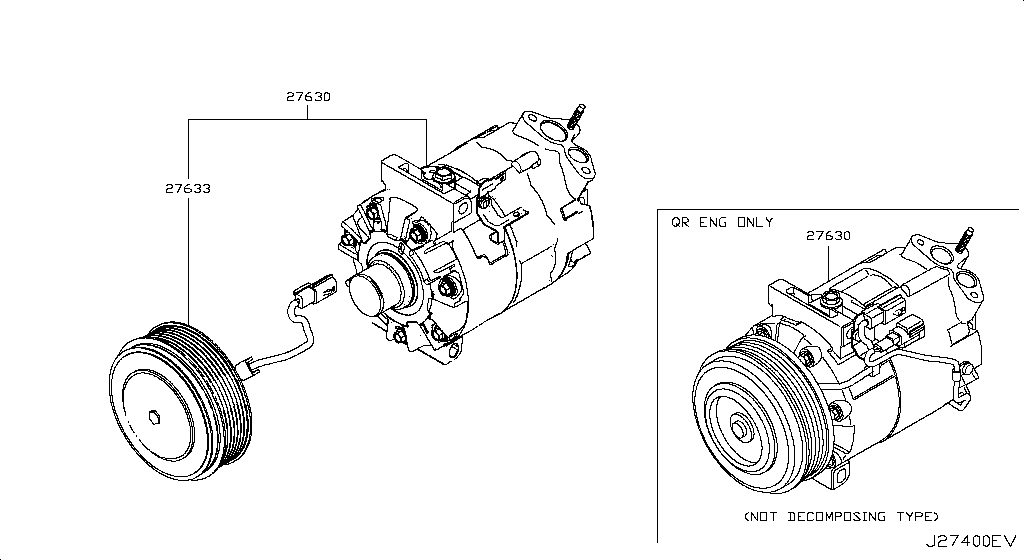 27630

27633

QR ENG ONLY

27630

(NOT DECOMPOSING TYPE)

J27400EV