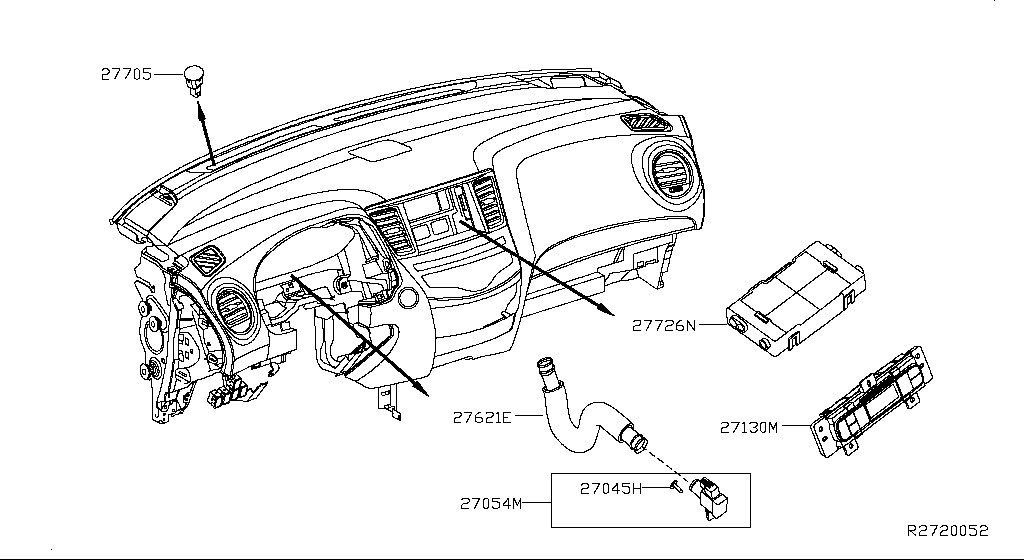 27705

27726N

27621E

27130M

27045H

27054M

R2720052