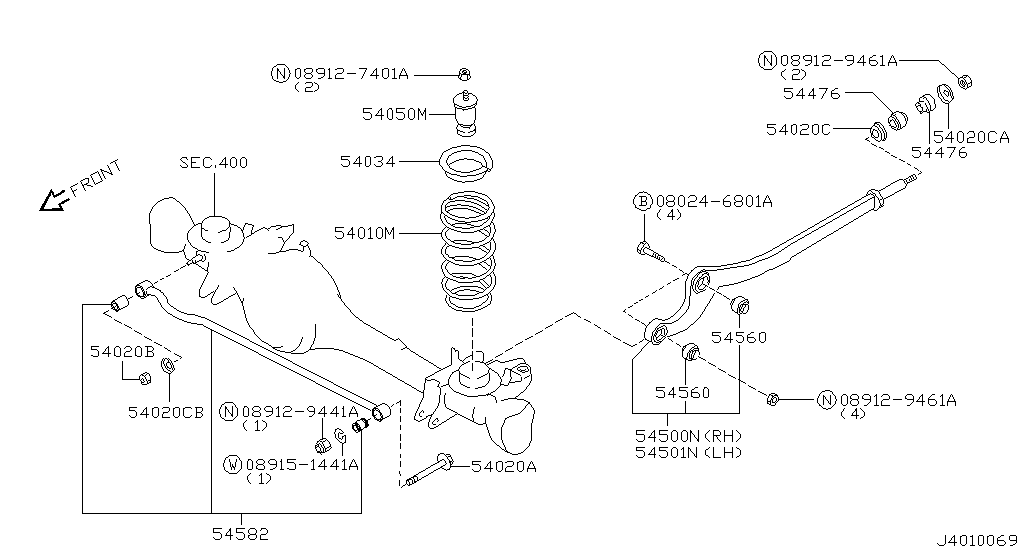 Ⓝ08912-7401A
(2)
54050M
54034
54010M
SEC.400
FRONT
54020B
54020CB
Ⓝ08912-9441A
(1)
Ⓦ08915-1441A
(1)
54020A
54582
Ⓝ08912-9461A
(2)
54476
54020C
54020CA
54476
Ⓑ08024-6801A
(4)
54560
54560
Ⓝ08912-9461A
(4)
54500N(RH)
54501N(LH)
J4010069