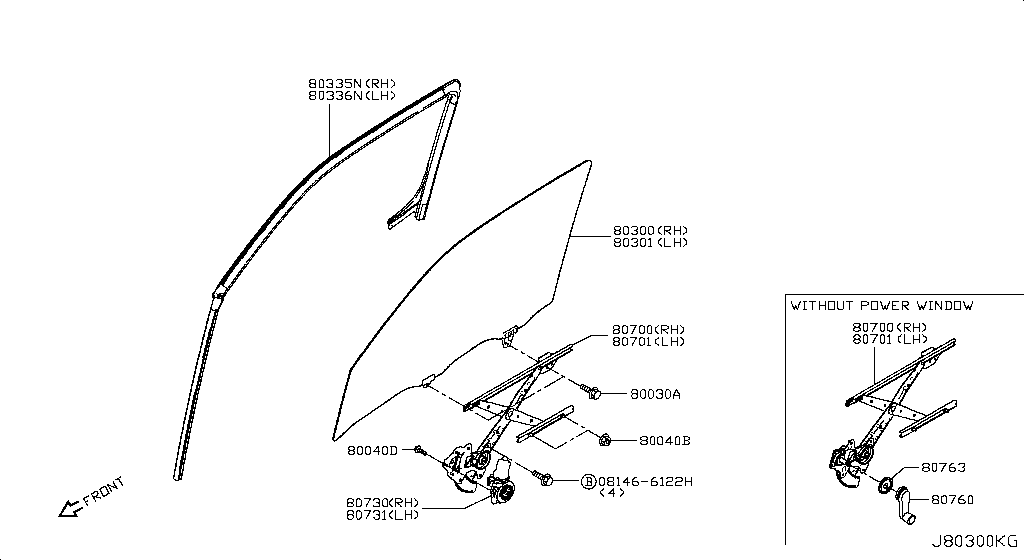 80335N(RH)
80336N(LH)

80300(RH)
80301(LH)

80700(RH)
80701(LH)

80030A

80040B

80040D

B 08146-6122H
(4)

80730(RH)
80731(LH)

FRONT

WITHOUT POWER WINDOW
80700(RH)
80701(LH)

80763

80760

J80300KG