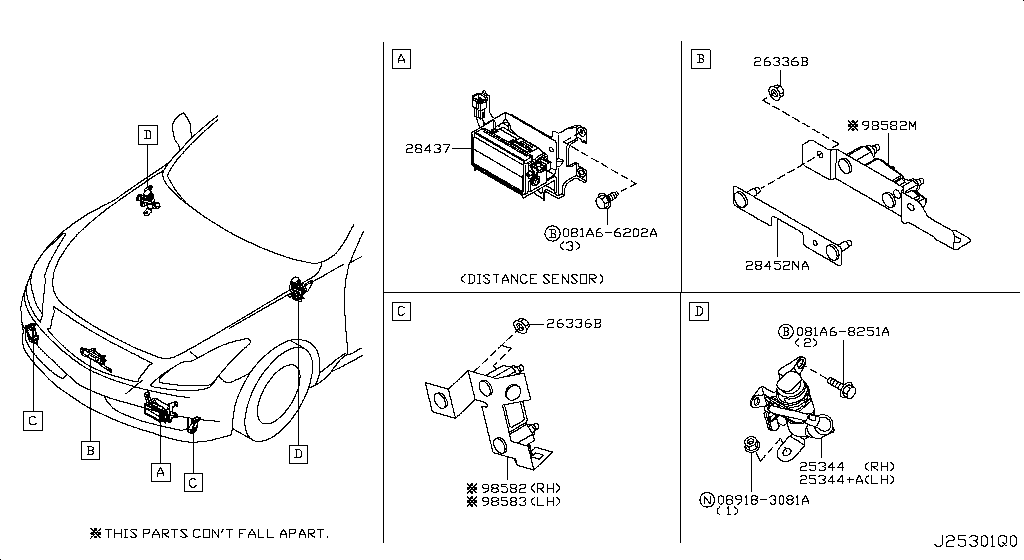 D

C

B

A

C

D

※THIS PARTS CON'T FALL APART.

A

28437

Ⓑ081A6-6202A
(3)

(DISTANCE SENSOR)

B

26336B

※98582M

28452NA

C

26336B

※98582(RH)
※98583(LH)

D

Ⓑ081A6-8251A
(2)

25344 (RH)
25344+A(LH)

Ⓝ08918-3081A
(1)

J25301Q0