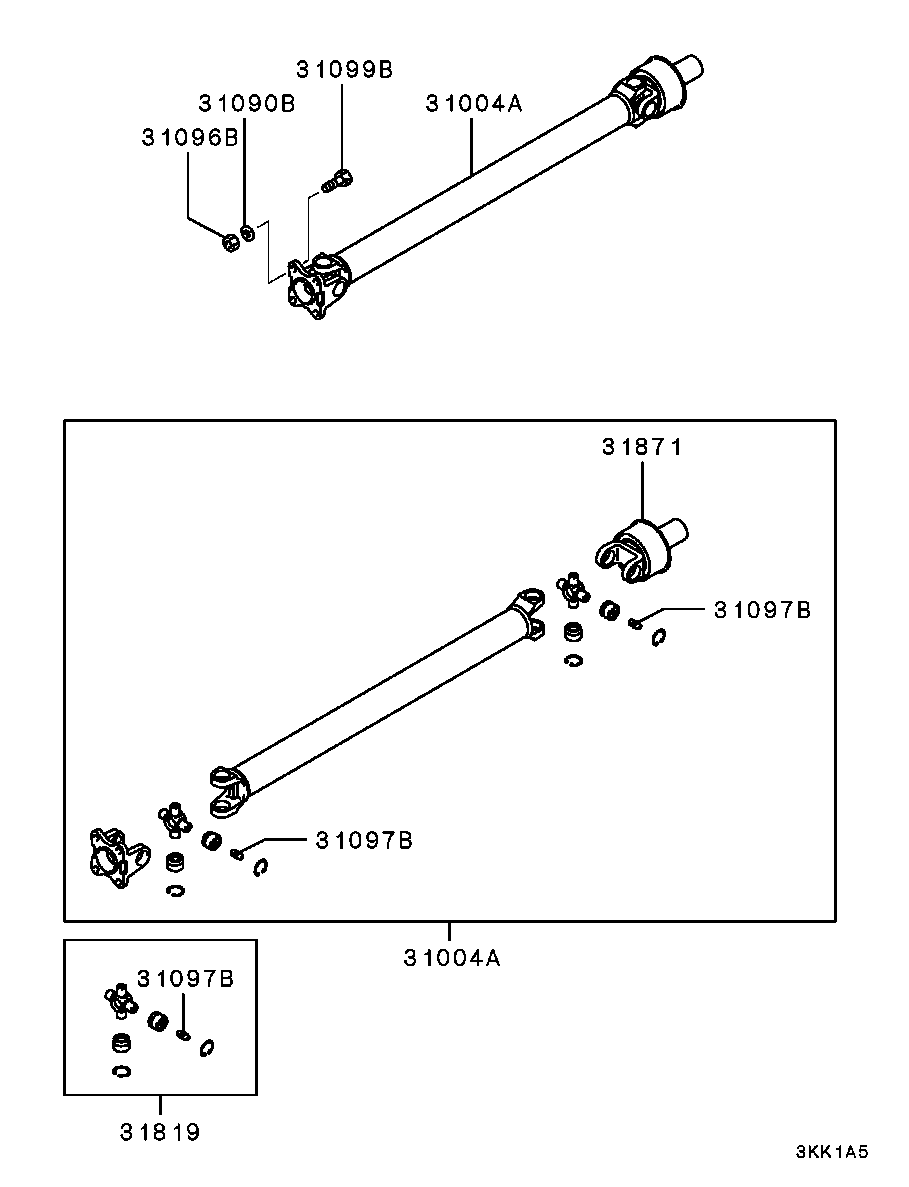 31099B
31090B
31004A
31096B

31871
31097B
31097B
31004A

31097B
31819

3KK1A5