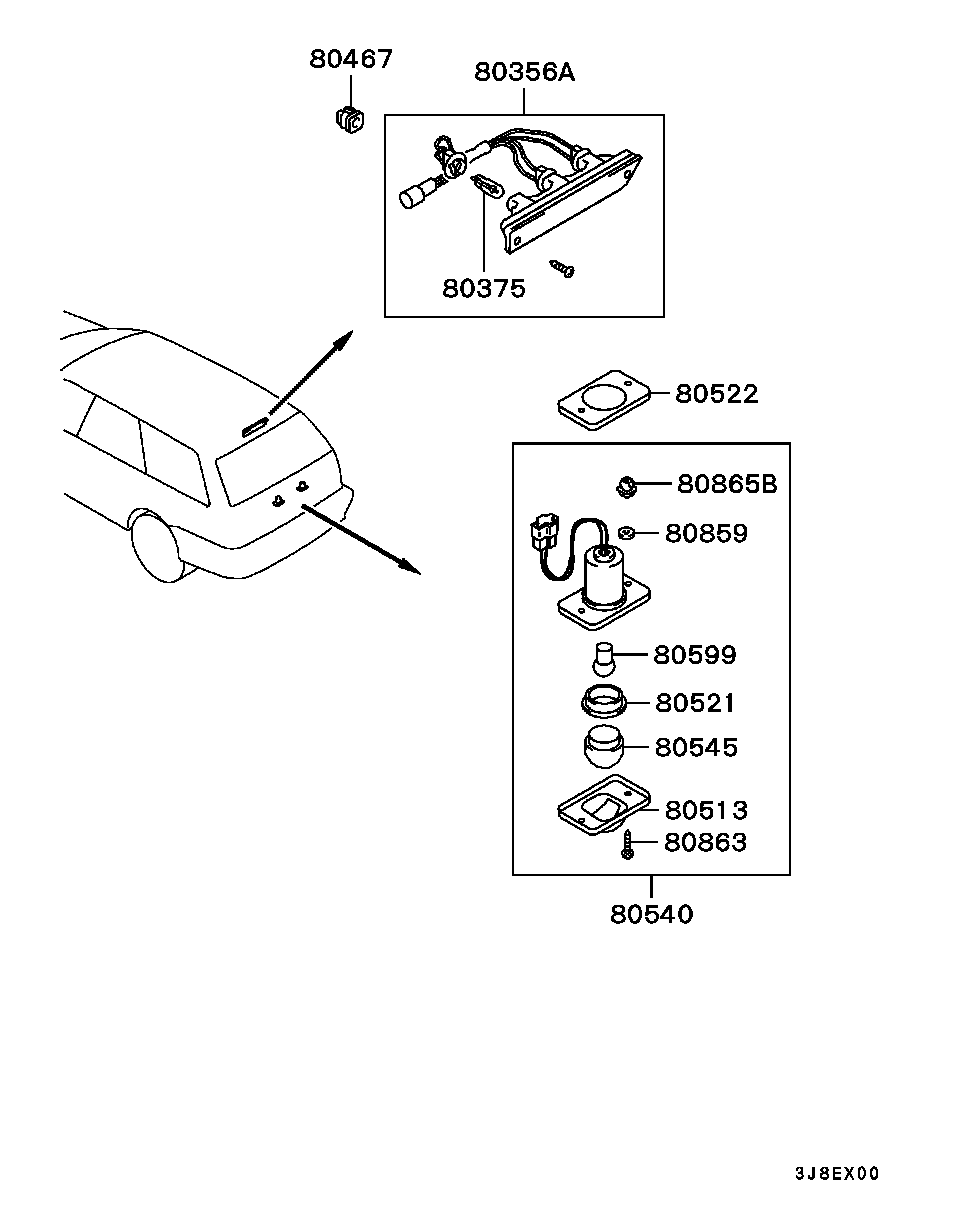 80467
80356A
80375
80522
80865B
80859
80599
80521
80545
80513
80863
80540
3J8EX00