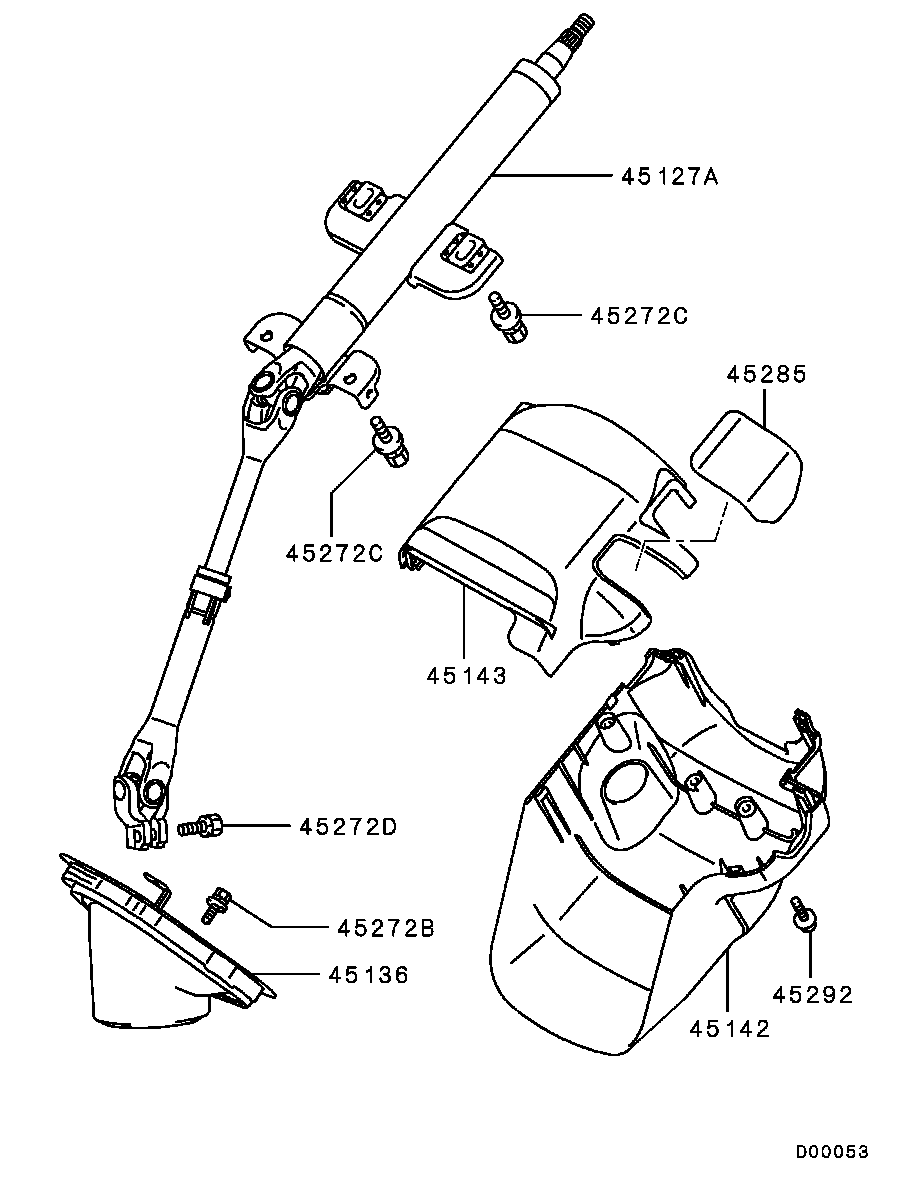 45127A

45272C

45285

45272C

45143

45272D

45272B

45136

45292

45142

D00053