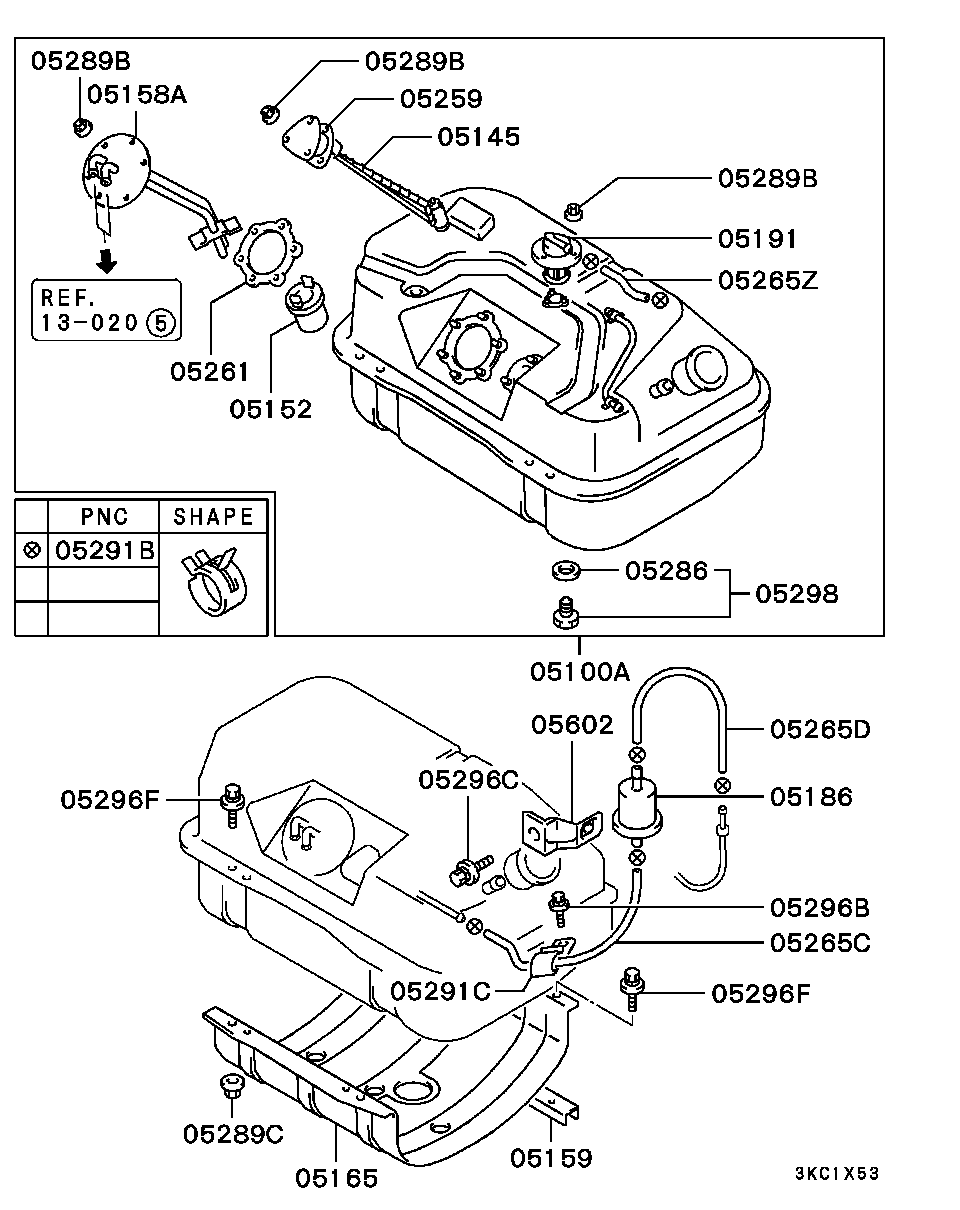 05289B
05158A
05289B
05259
05145
05289B
05191
05265Z
REF.
13-020 ⑤
05261
05152

|  | PNC | SHAPE |
|---|---|---|
| ⊗ | 05291B |  |
|  |  |  |
|  |  |  |

05286
05298
05100A
05602
05265D
05296C
05296F
05186
05296B
05265C
05291C
05296F
05289C
05165
05159
3KC1X53