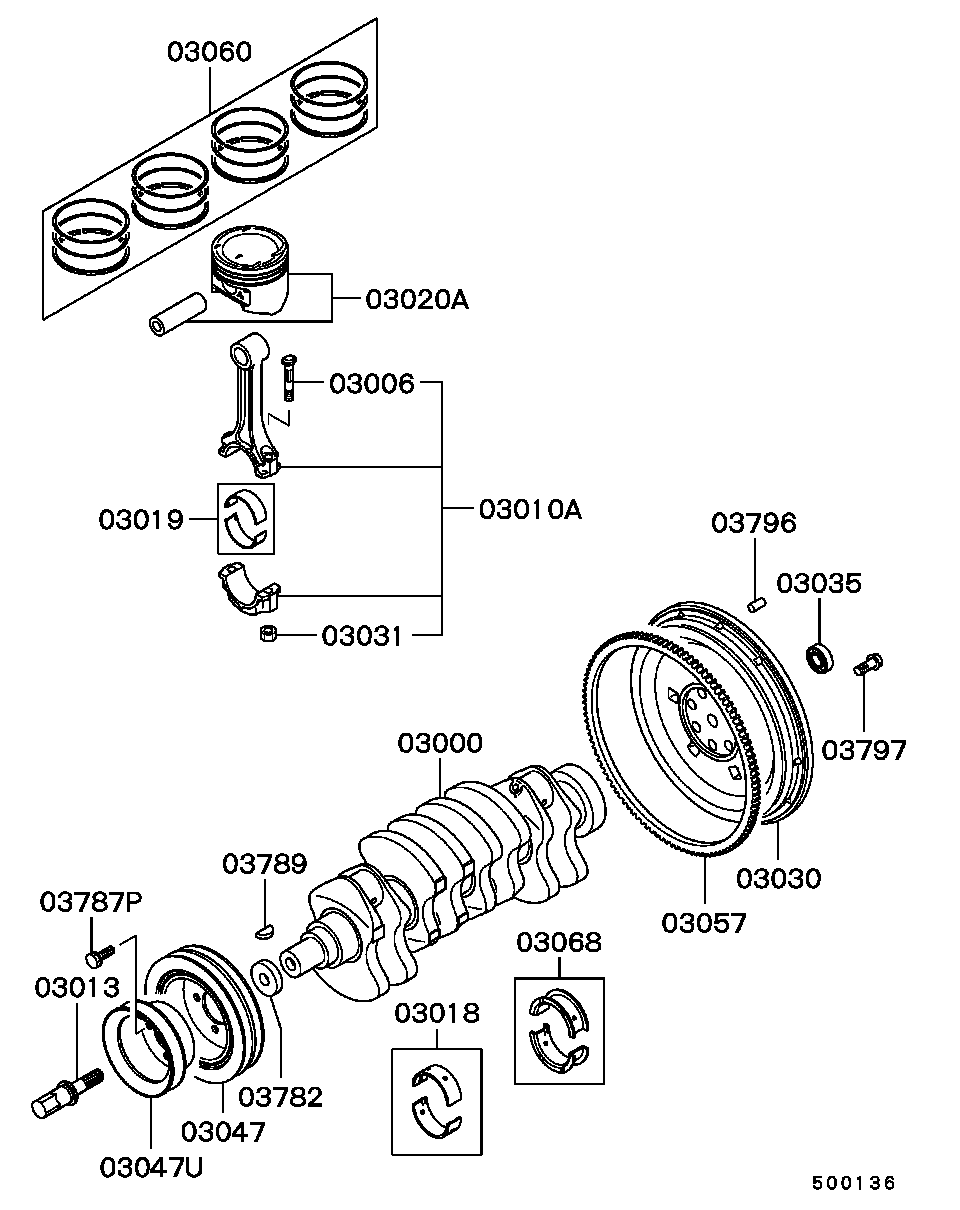 03060
03020A
03006
03019
03010A
03031
03796
03035
03797
03000
03030
03057
03789
03787P
03013
03068
03018
03782
03047
03047U
500136