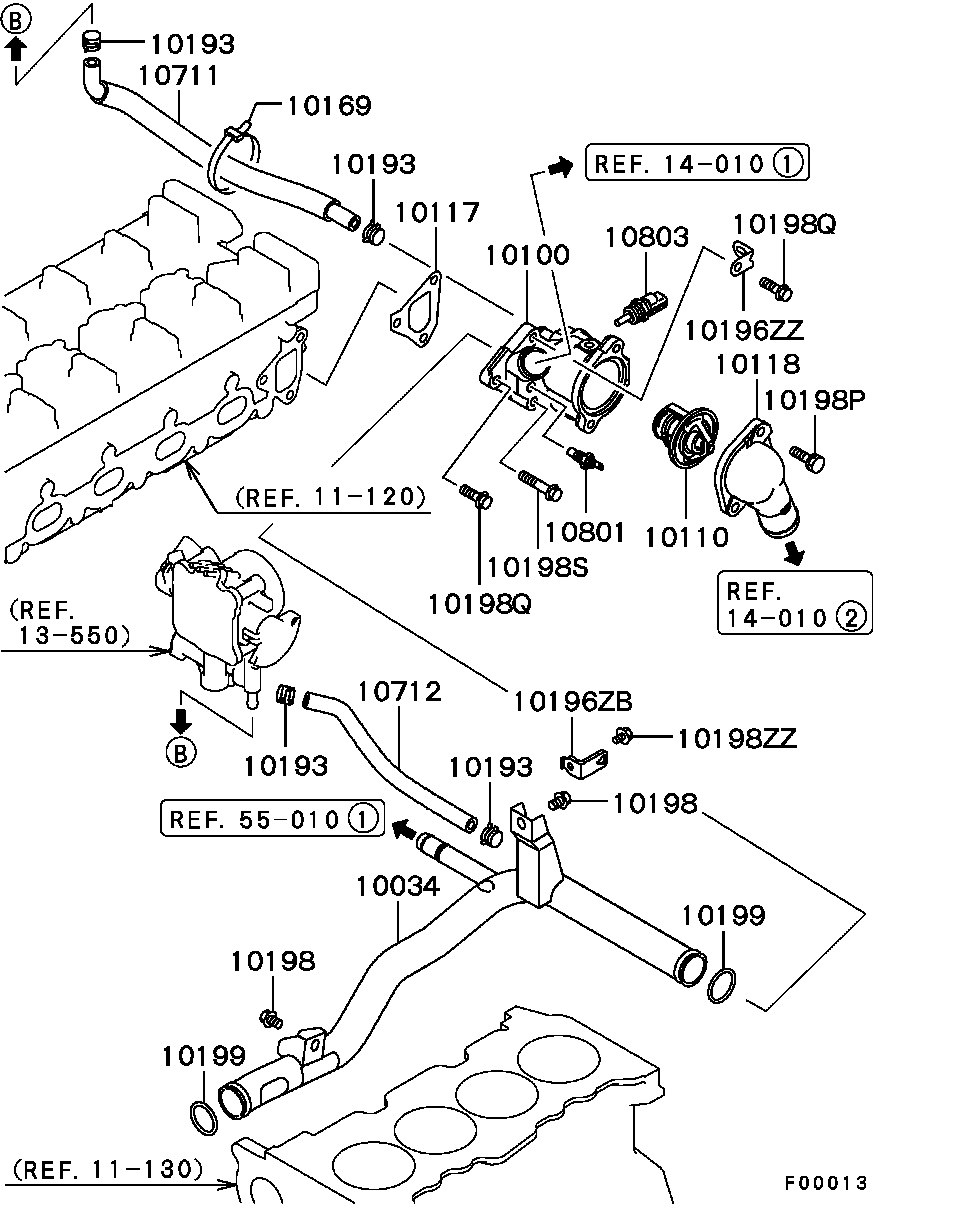 B

10193

10711

10169

10193

10117

REF. 14-010 ①

10100

10803

10198Q

10196ZZ

10118

10198P

(REF. 11-120)

10801

10110

10198S

10198Q

REF. 14-010 ②

(REF. 13-550)

B

10193

10712

10196ZB

10198ZZ

10193

10198

REF. 55-010 ①

10034

10199

10198

10199

(REF. 11-130)

F00013