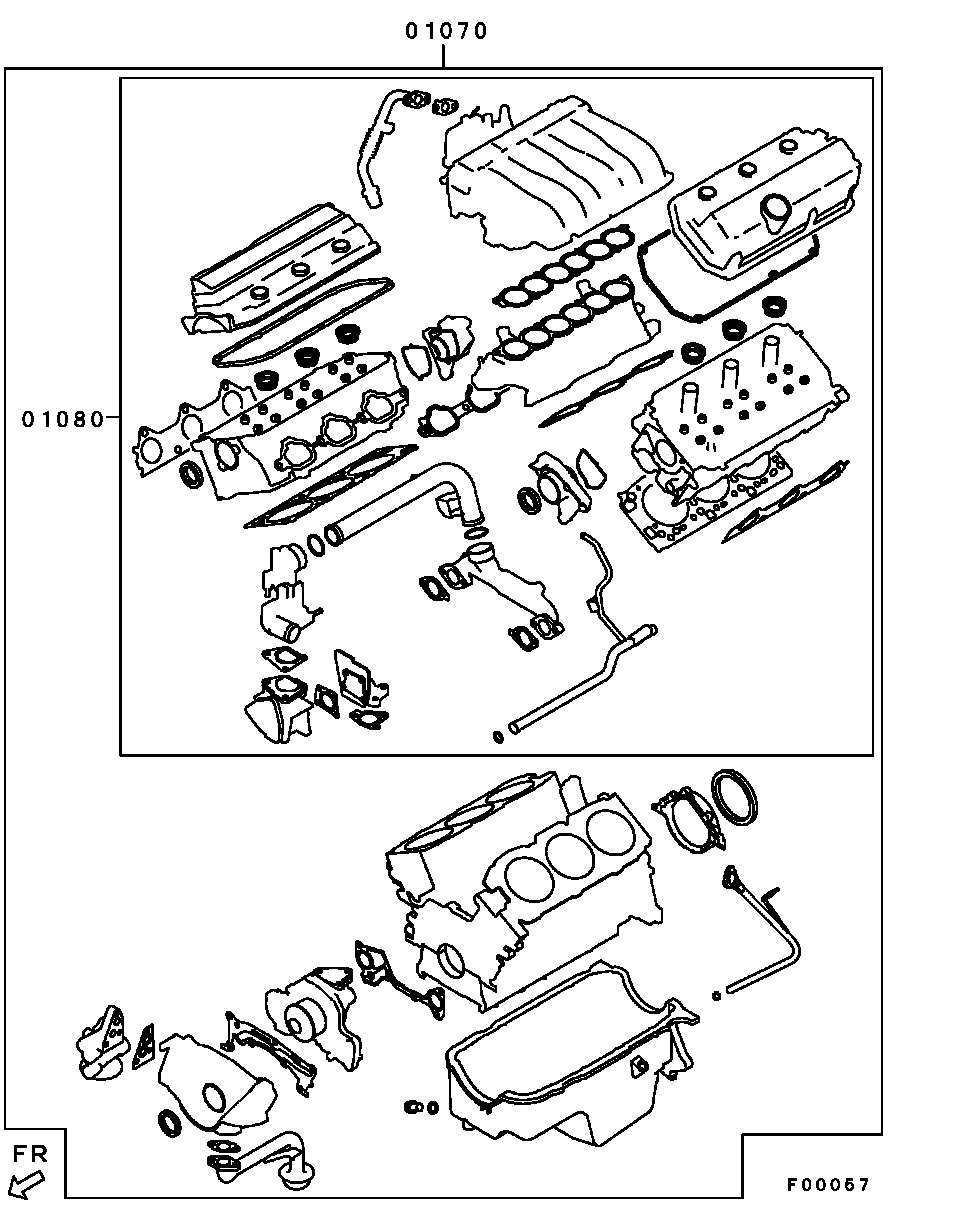 01070

01080

FR

F00057