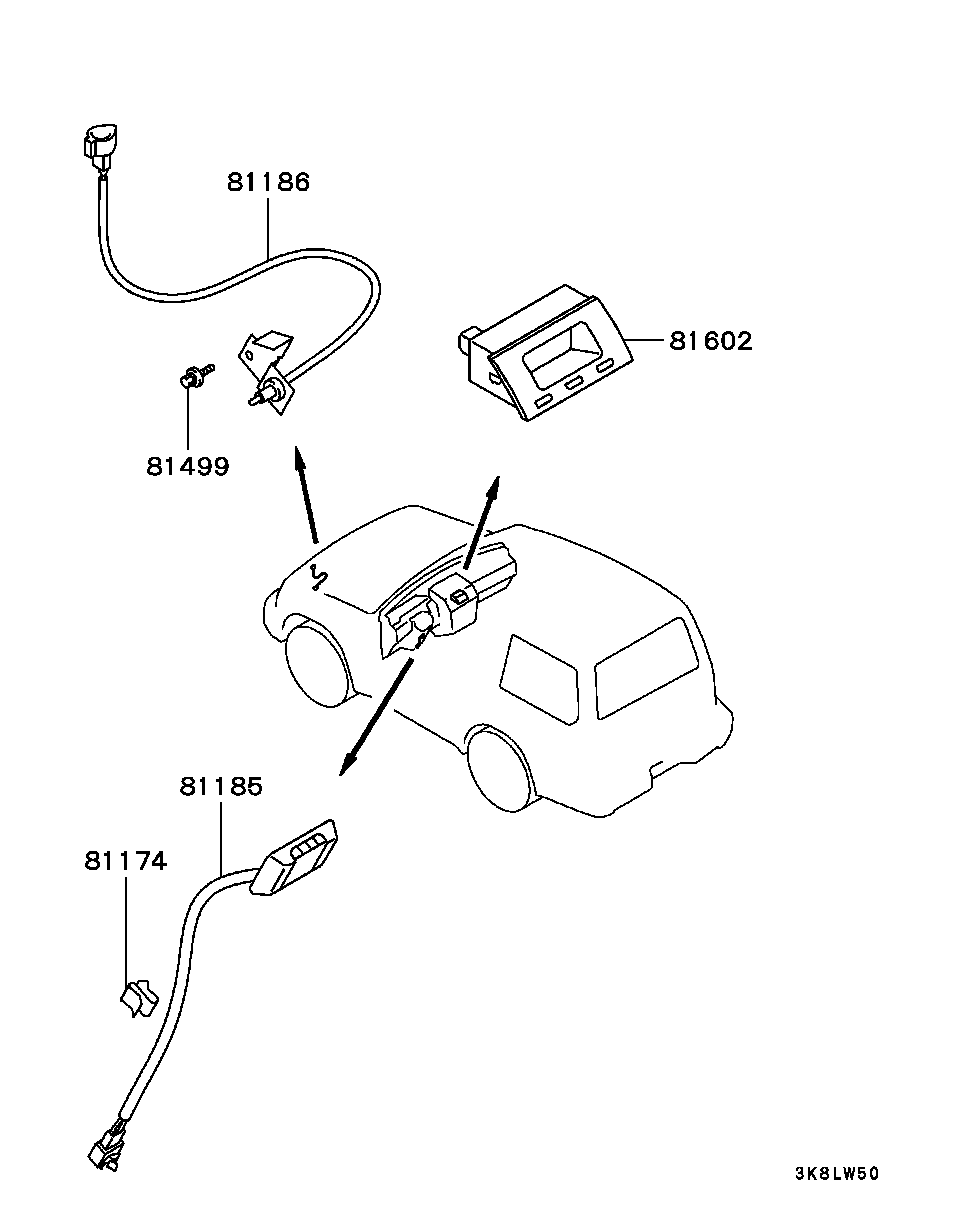 81186

81602

81499

81185

81174

3K8LW50