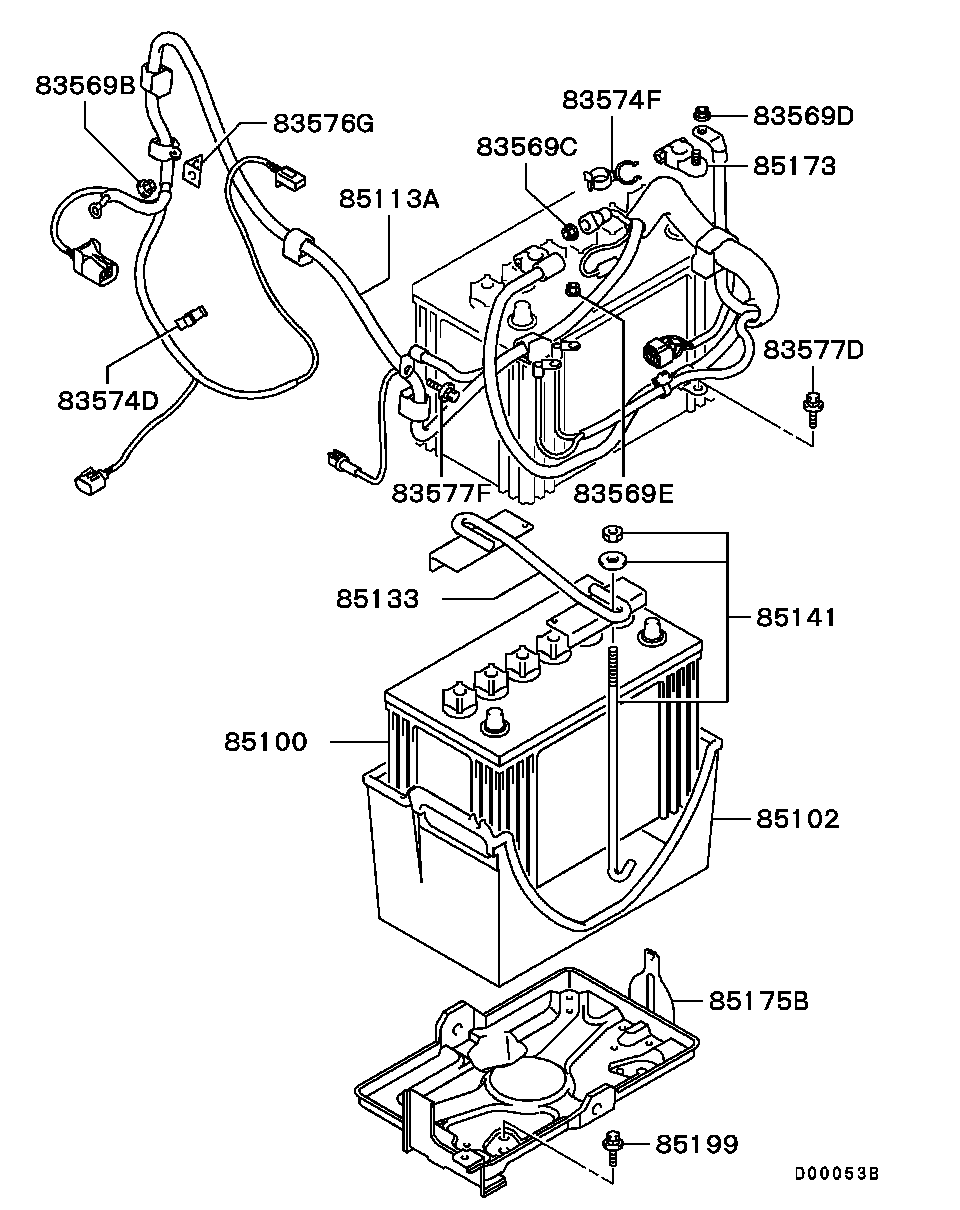 83569B
83576G
83574F
83569D
83569C
85173
85113A
83577D
83574D
83577F
83569E
85133
85141
85100
85102
85175B
85199
D00053B