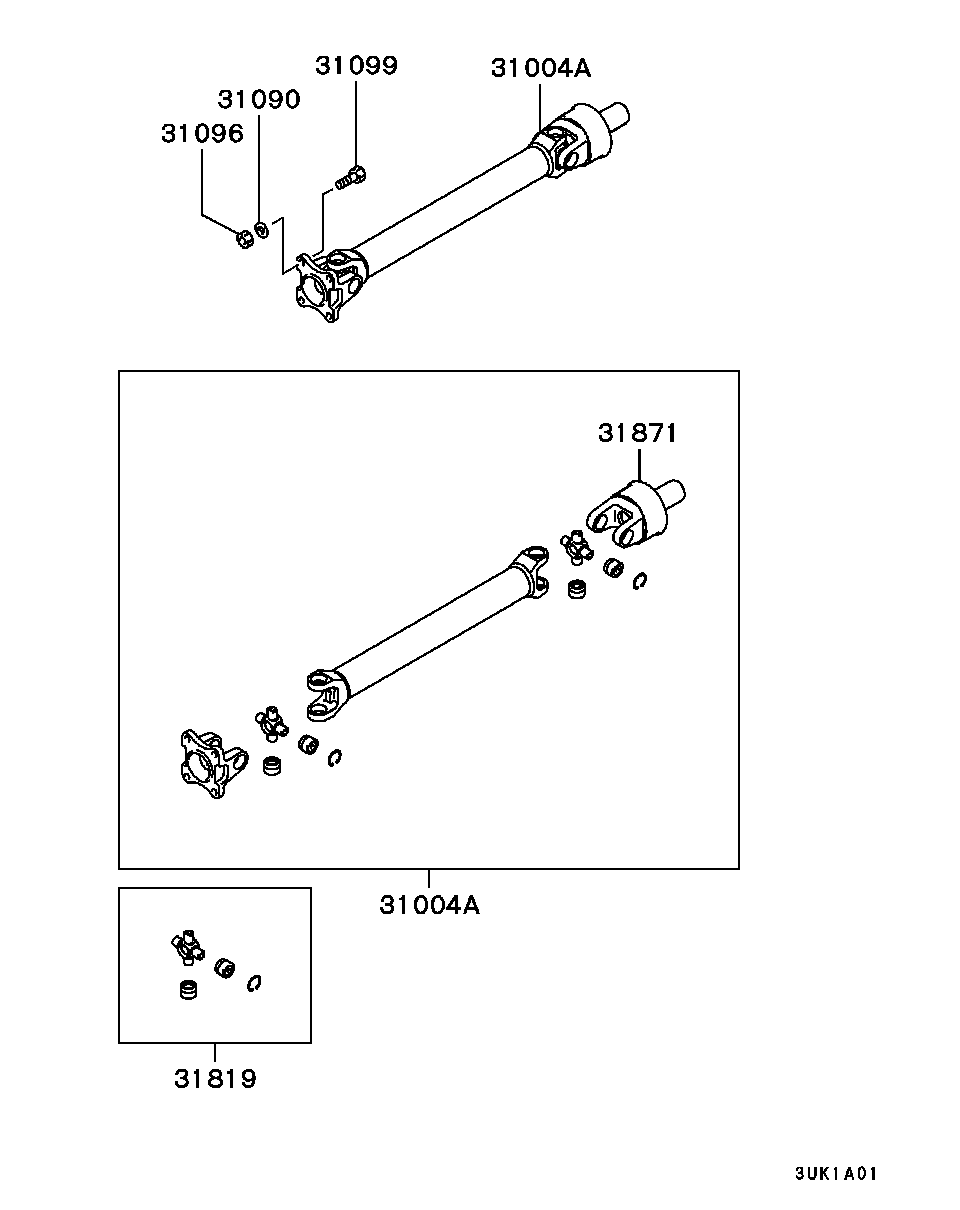 31099
31004A
31090
31096
31871
31004A
31819
3UK1A01