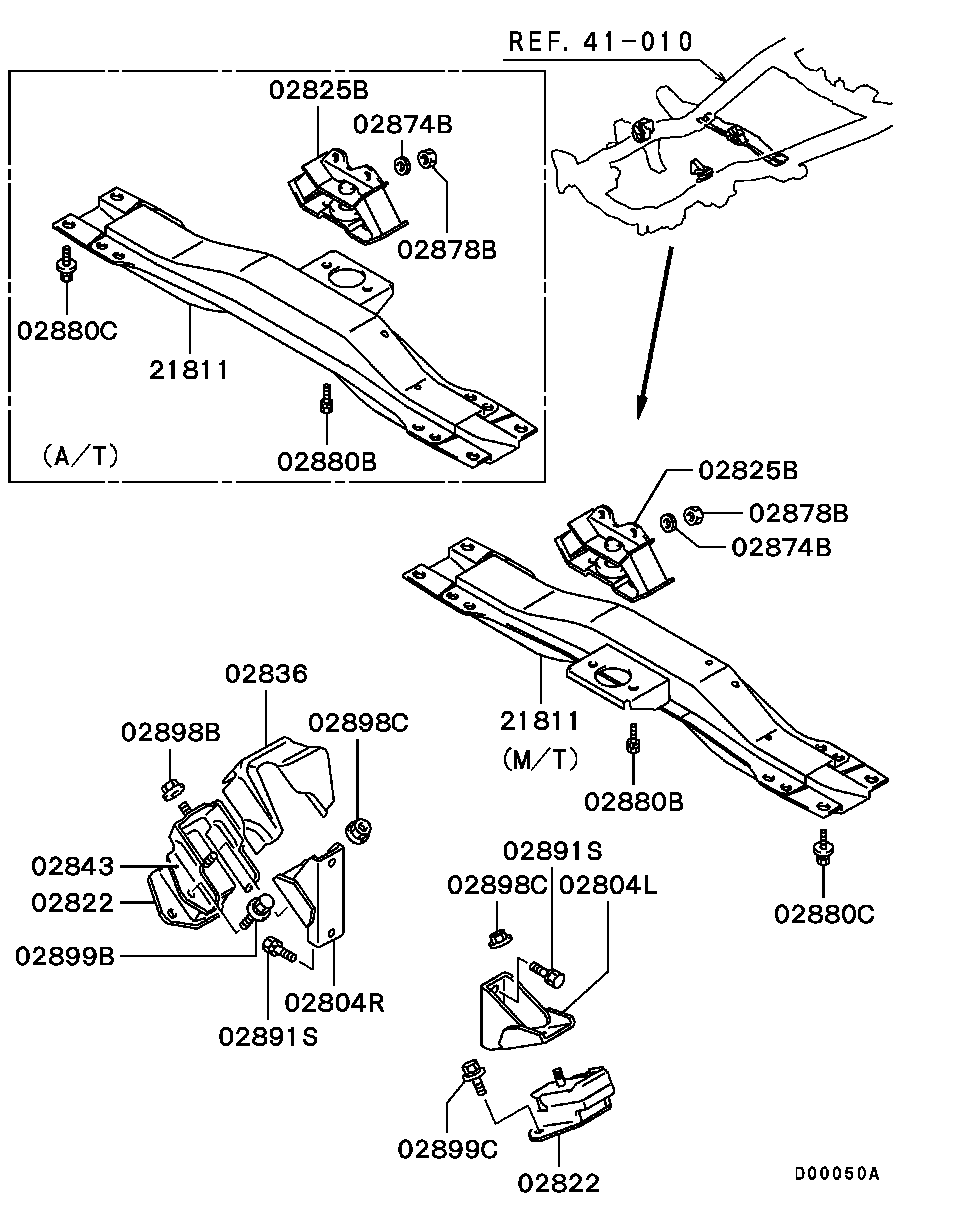 REF. 41-010

02825B
02874B
02878B
02880C
21811
(A/T)
02880B

02825B
02878B
02874B
21811
(M/T)
02880B
02880C

02836
02898B
02898C
02843
02822
02899B
02804R
02891S

02891S
02898C
02804L
02899C
02822

D00050A