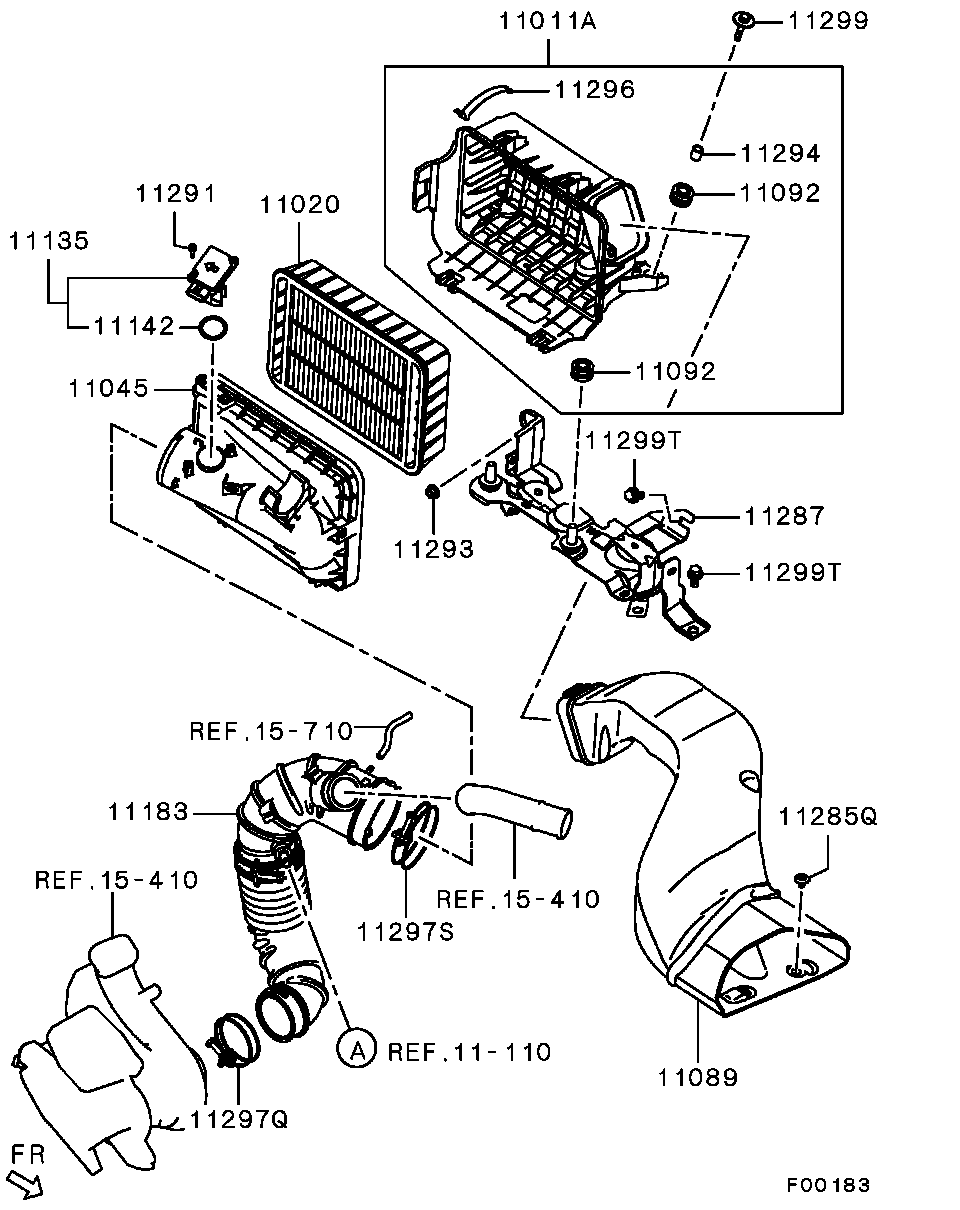 11011A
11299
11296
11294
11092
11291
11020
11135
11142
11045
11092
11299T
11293
11287
11299T
REF.15-710
11183
11285Q
REF.15-410
REF.15-410
11297S
A REF.11-110
11089
11297Q
FR
F00183