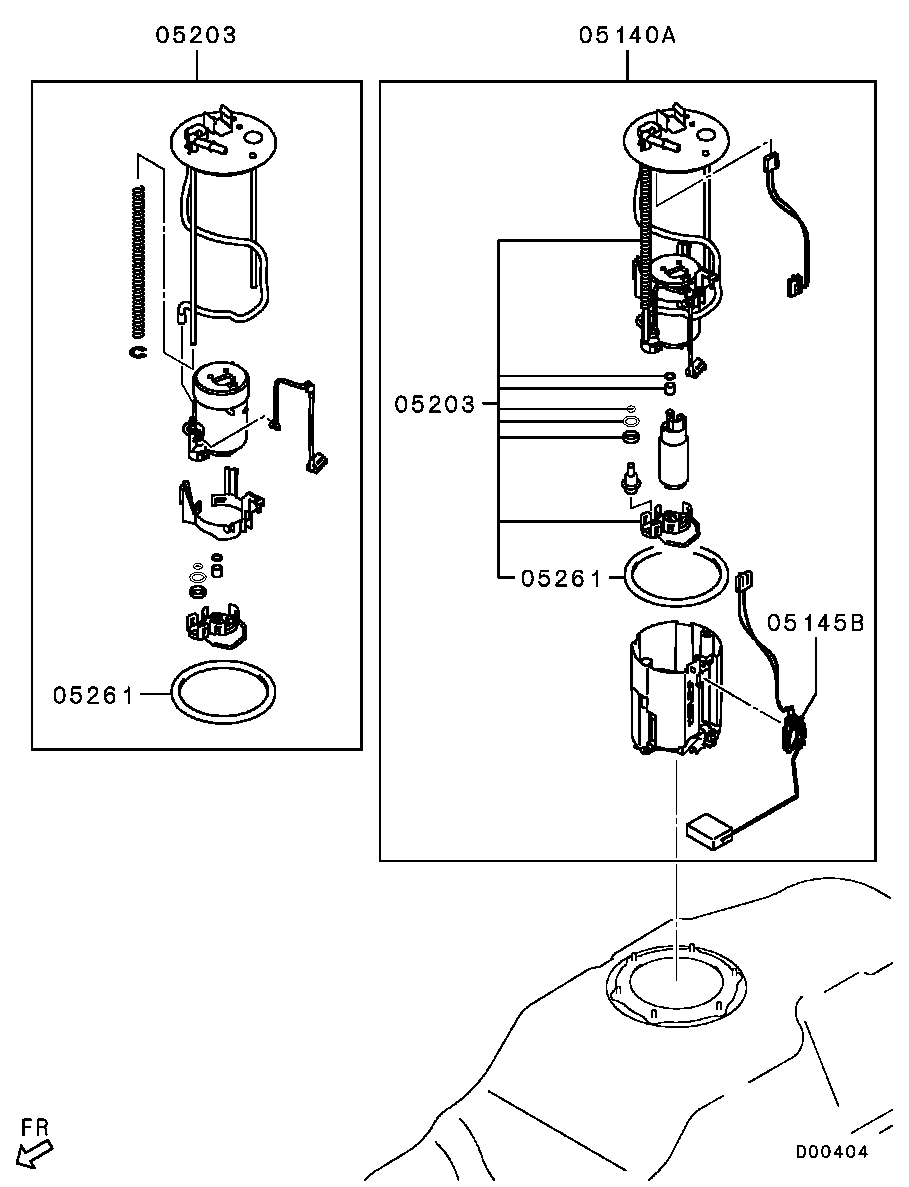 05203

05140A

05203

05261

05145B

05261

FR

D00404