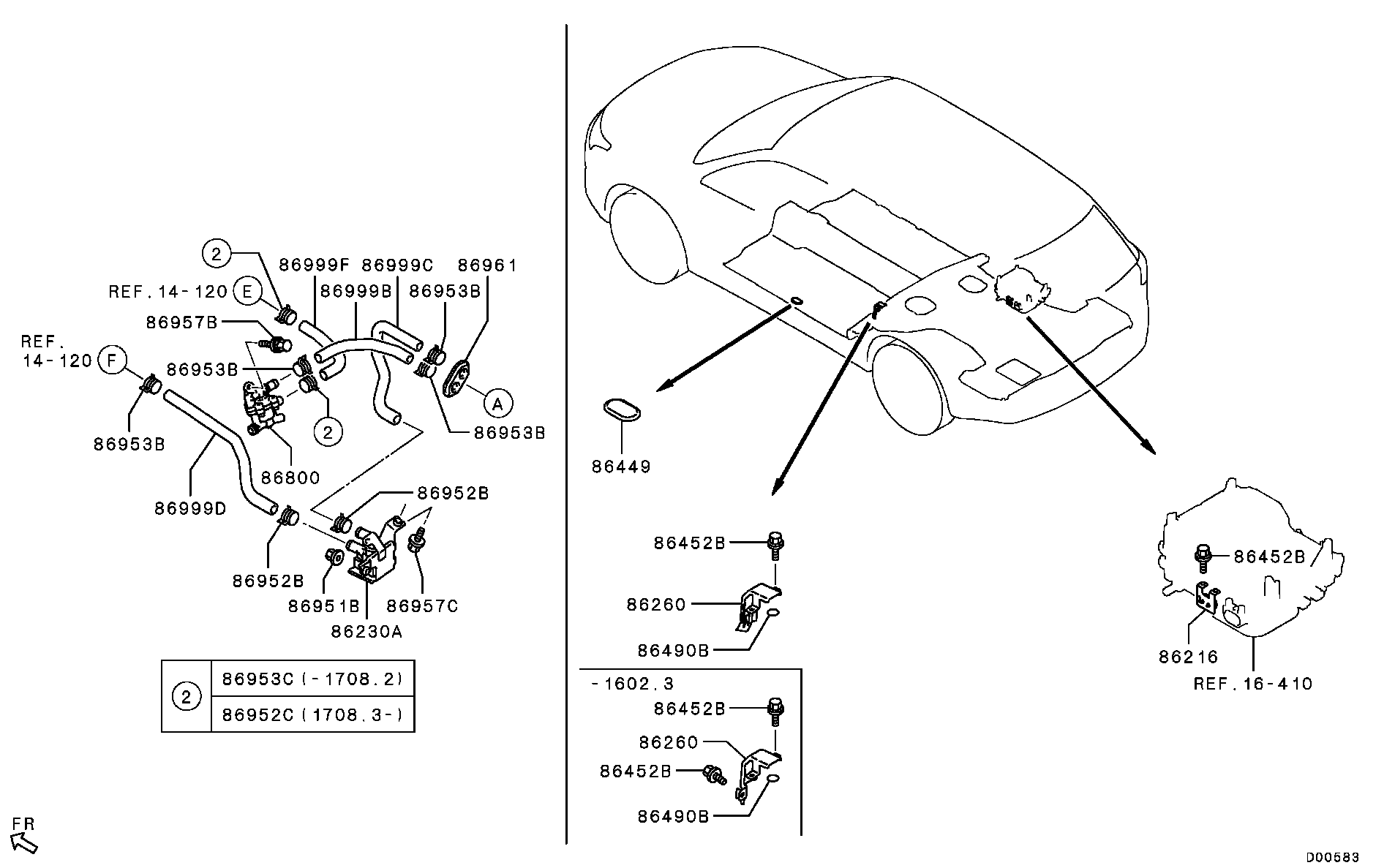 2
86999F
86999C
86961
REF.14-120
E
86999B
86953B
86957B
REF.
14-120
F
86953B
A
2
86953B
86953B
86800
86999D
86952B
86952B
86951B
86957C
86230A

| 2 | 86953C(-1708.2) |
|---|---|
| | 86952C(1708.3-) |

FR

86449
86452B
86260
86490B
-1602.3
86452B
86260
86452B
86490B

86452B
86216
REF.16-410

D00583