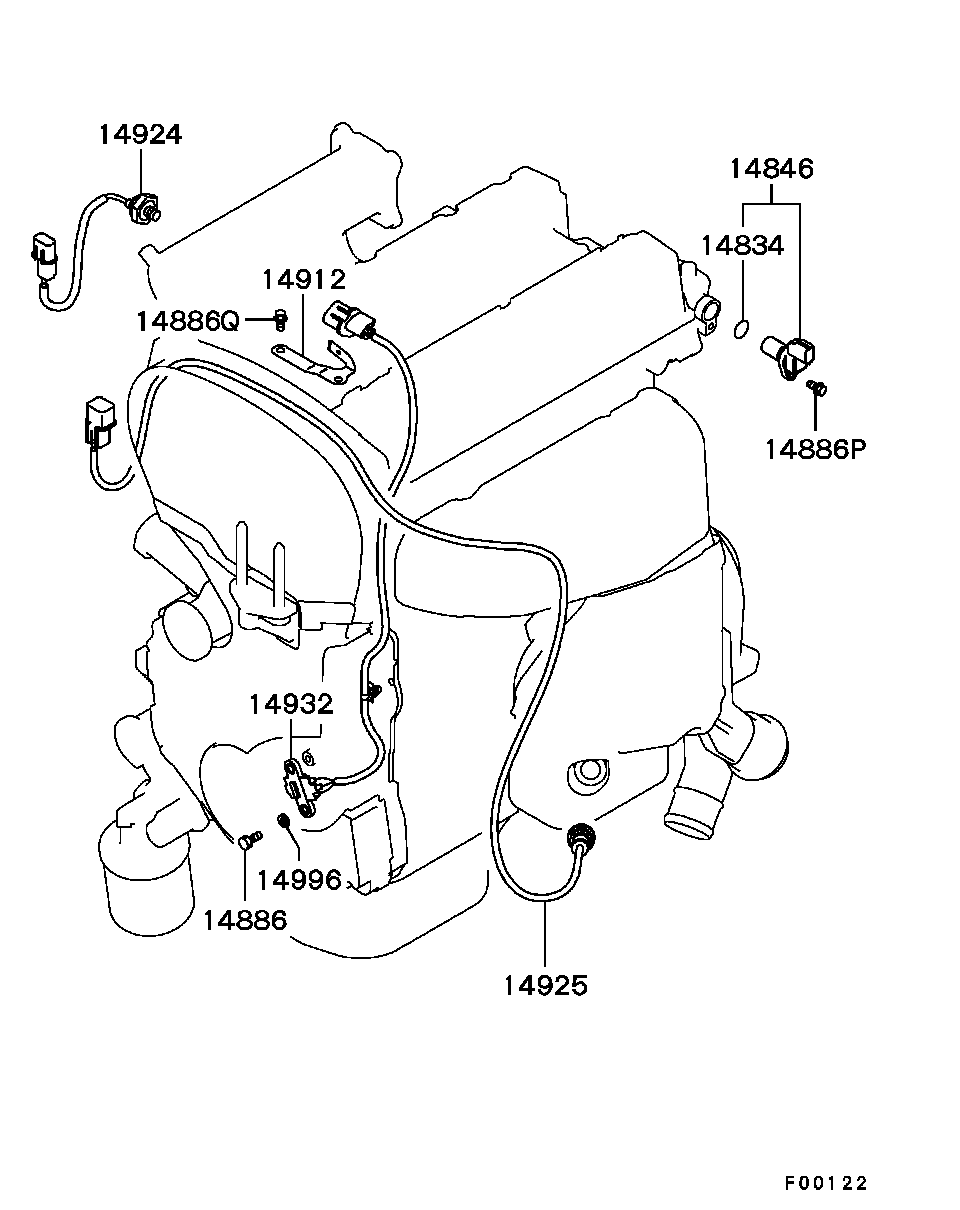 14924
14846
14834
14912
14886Q
14886P
14932
14996
14886
14925
F00122