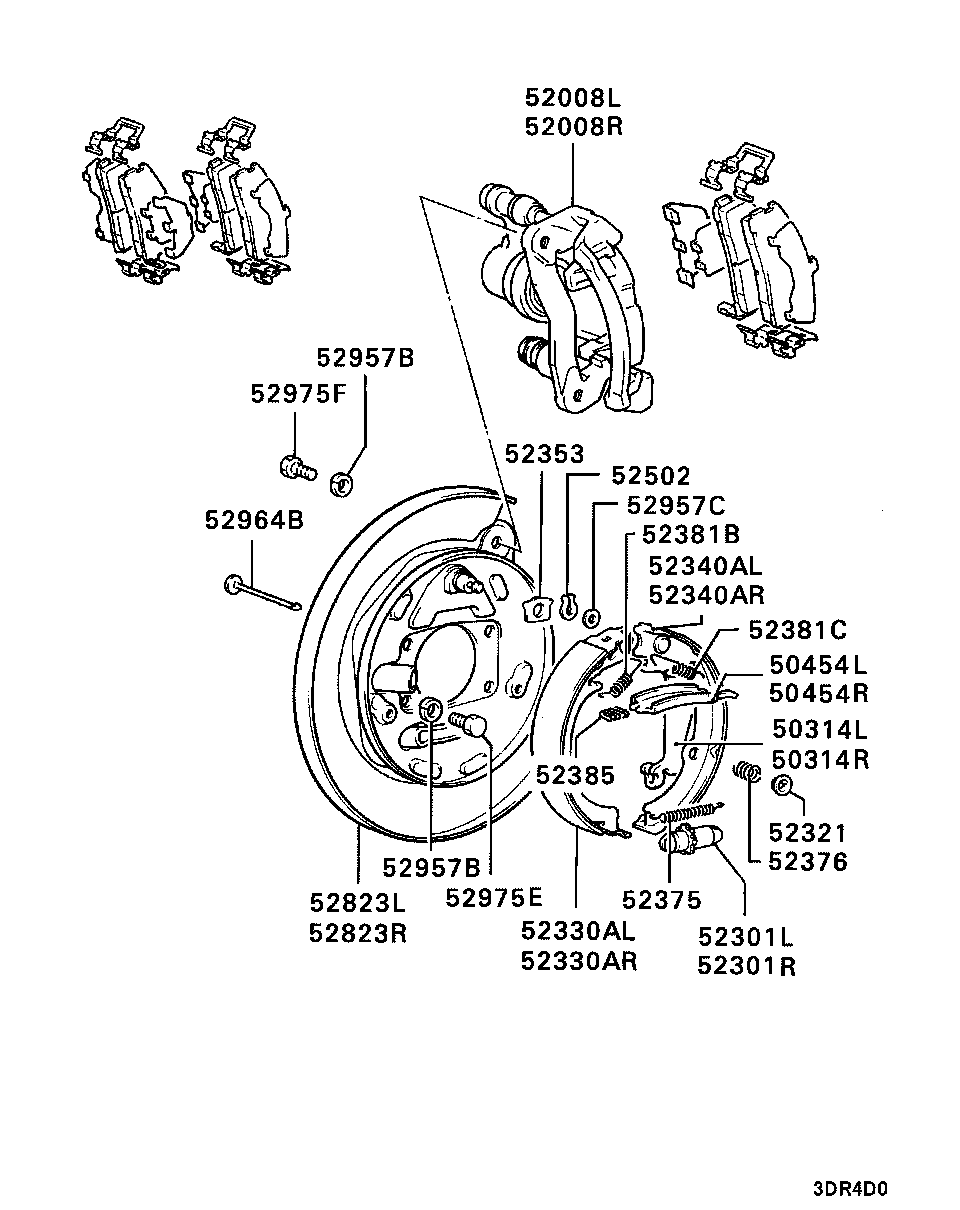 52008L
52008R

52957B
52975F

52964B

52353
52502
52957C
52381B
52340AL
52340AR
52381C
50454L
50454R
50314L
50314R

52385

52321
52376

52957B
52975E
52375

52823L
52823R
52330AL
52330AR
52301L
52301R

3DR4D0