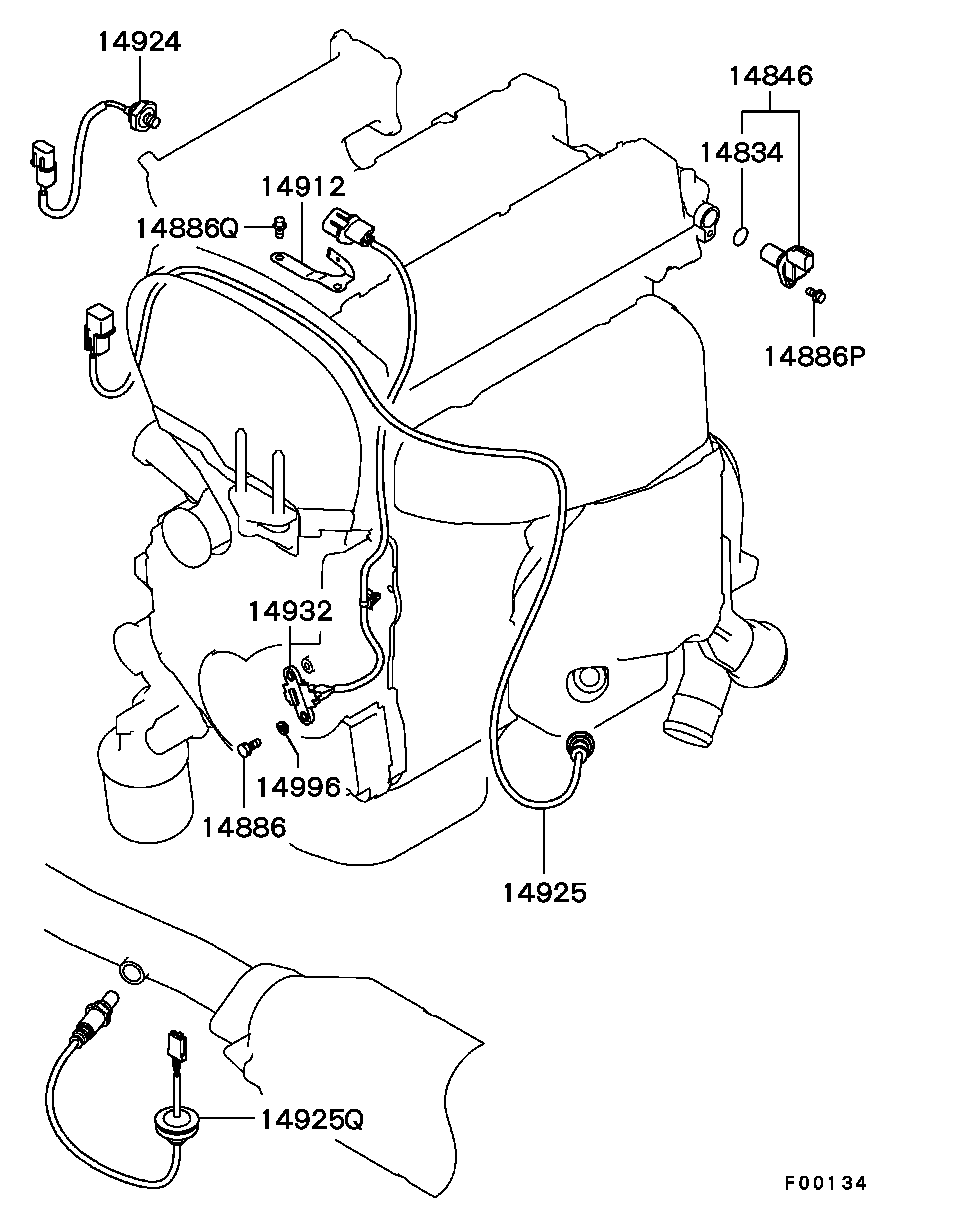 14924
14846
14834
14912
14886Q
14886P
14932
14996
14886
14925
14925Q
F00134