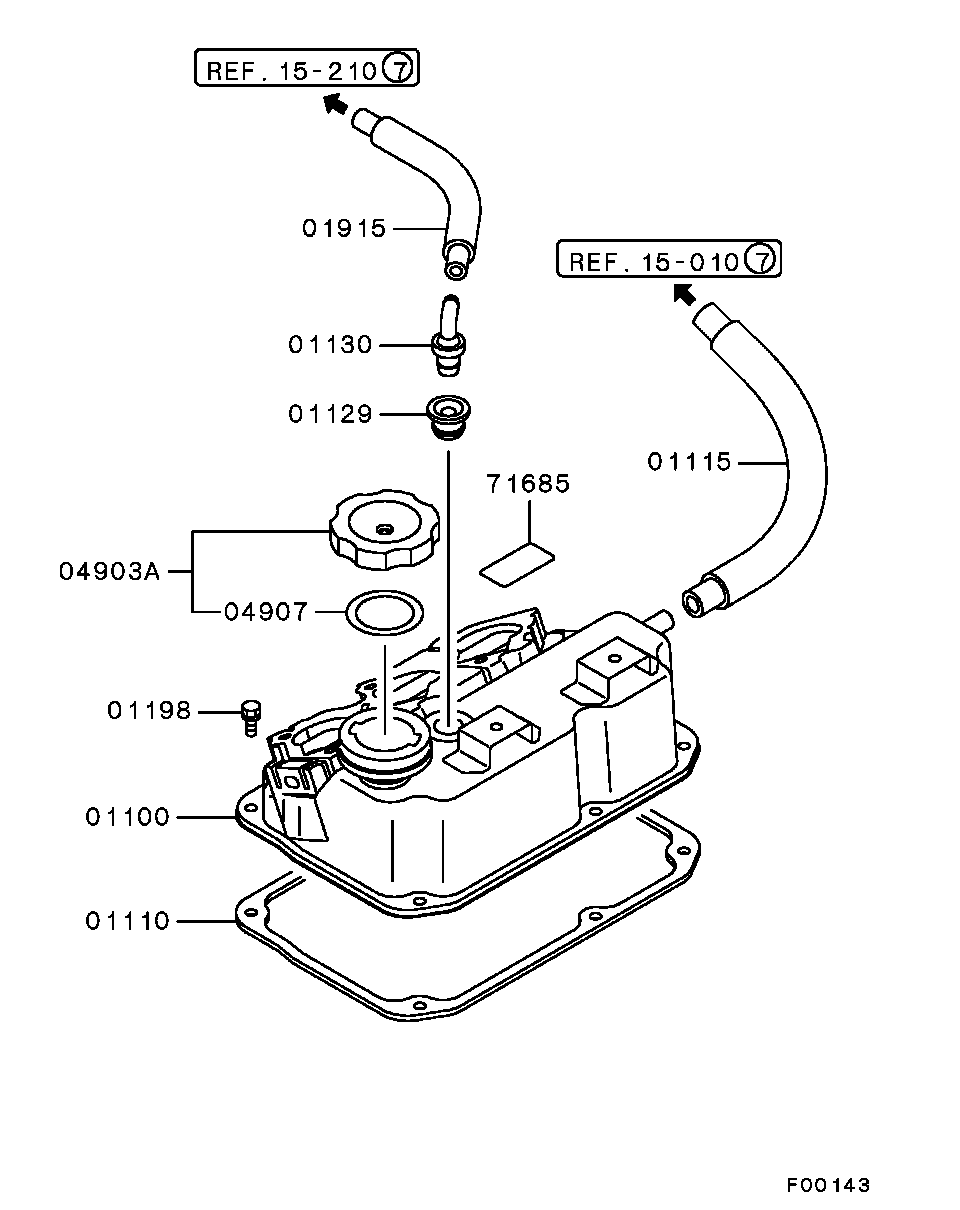 REF. 15-210 ⑦

01915

REF. 15-010 ⑦

01130

01129

01115

71685

04903A

04907

01198

01100

01110

F00143