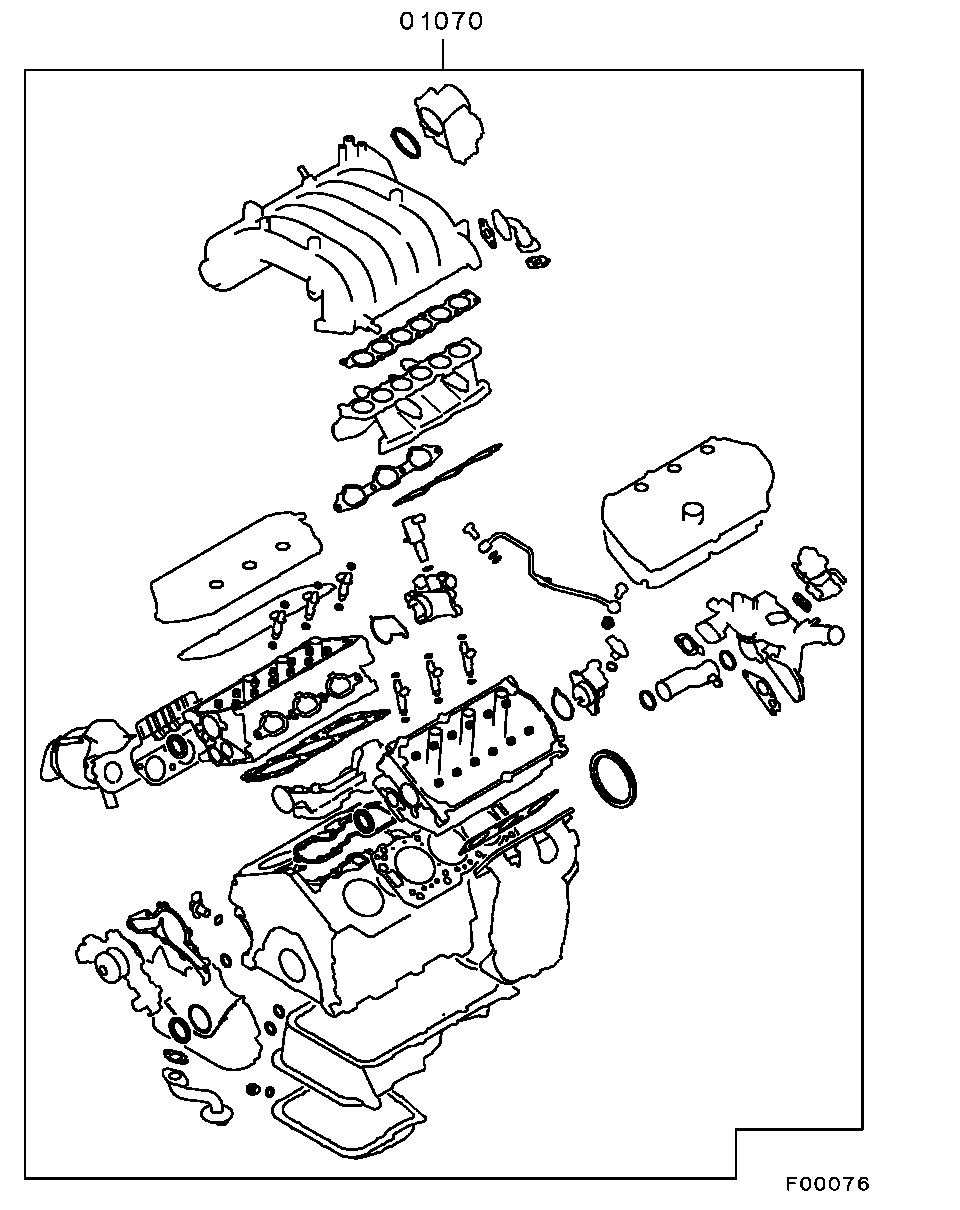 01070

F00076